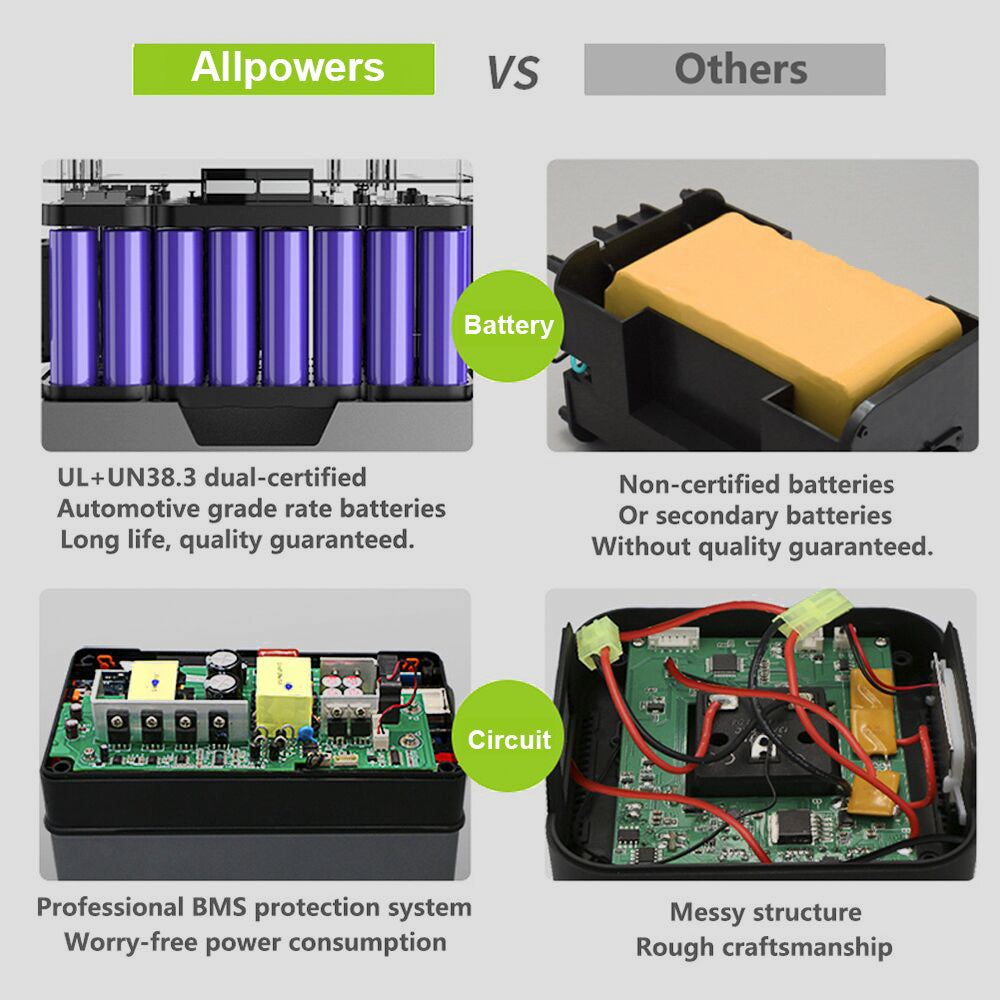 Allpowers VS Others

Battery

UL+UN38.3 dual-certified
Automotive grade rate batteries
Long life, quality guaranteed.

Non-certified batteries
Or secondary batteries
Without quality guaranteed.

Circuit

Professional BMS protection system
Worry-free power consumption

Messy structure
Rough craftsmanship