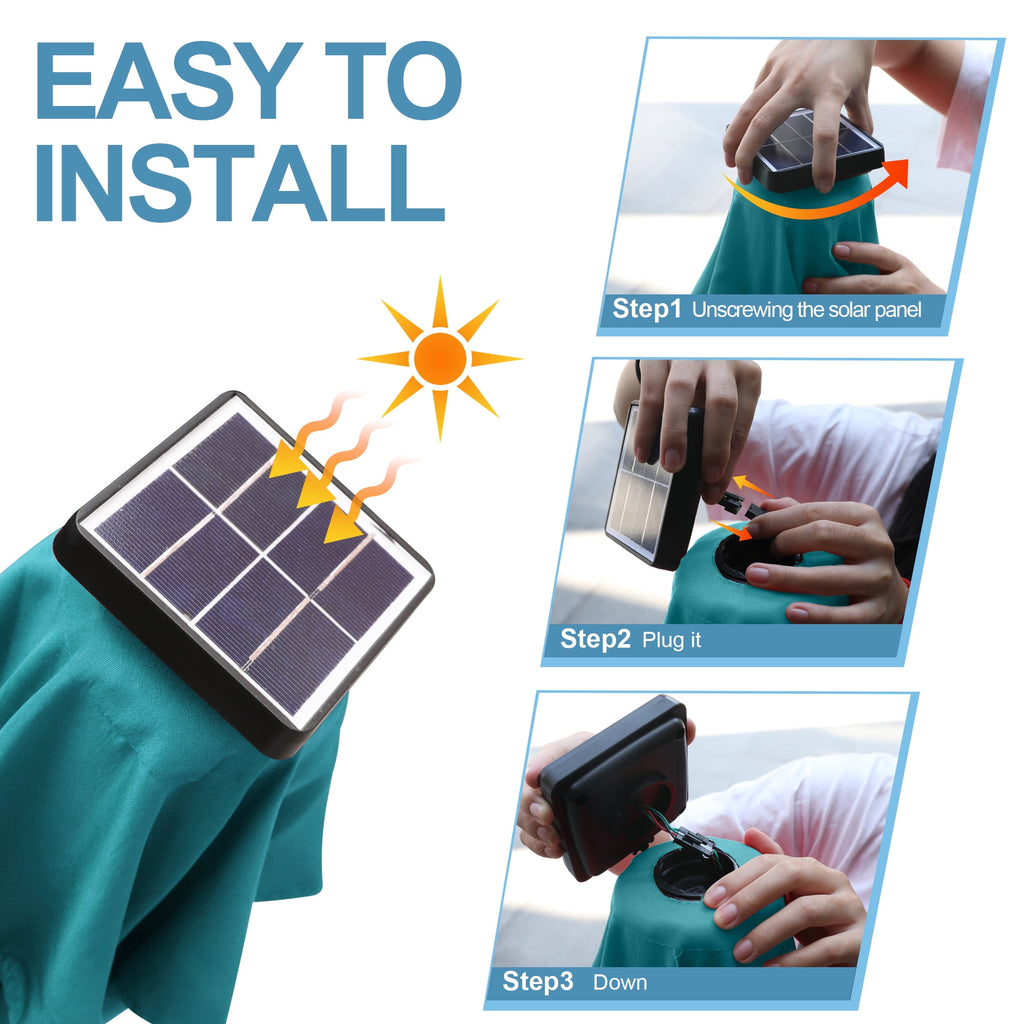 EASY TO INSTALL

Step1 Unscrewing the solar panel

Step2 Plug it

Step3 Down