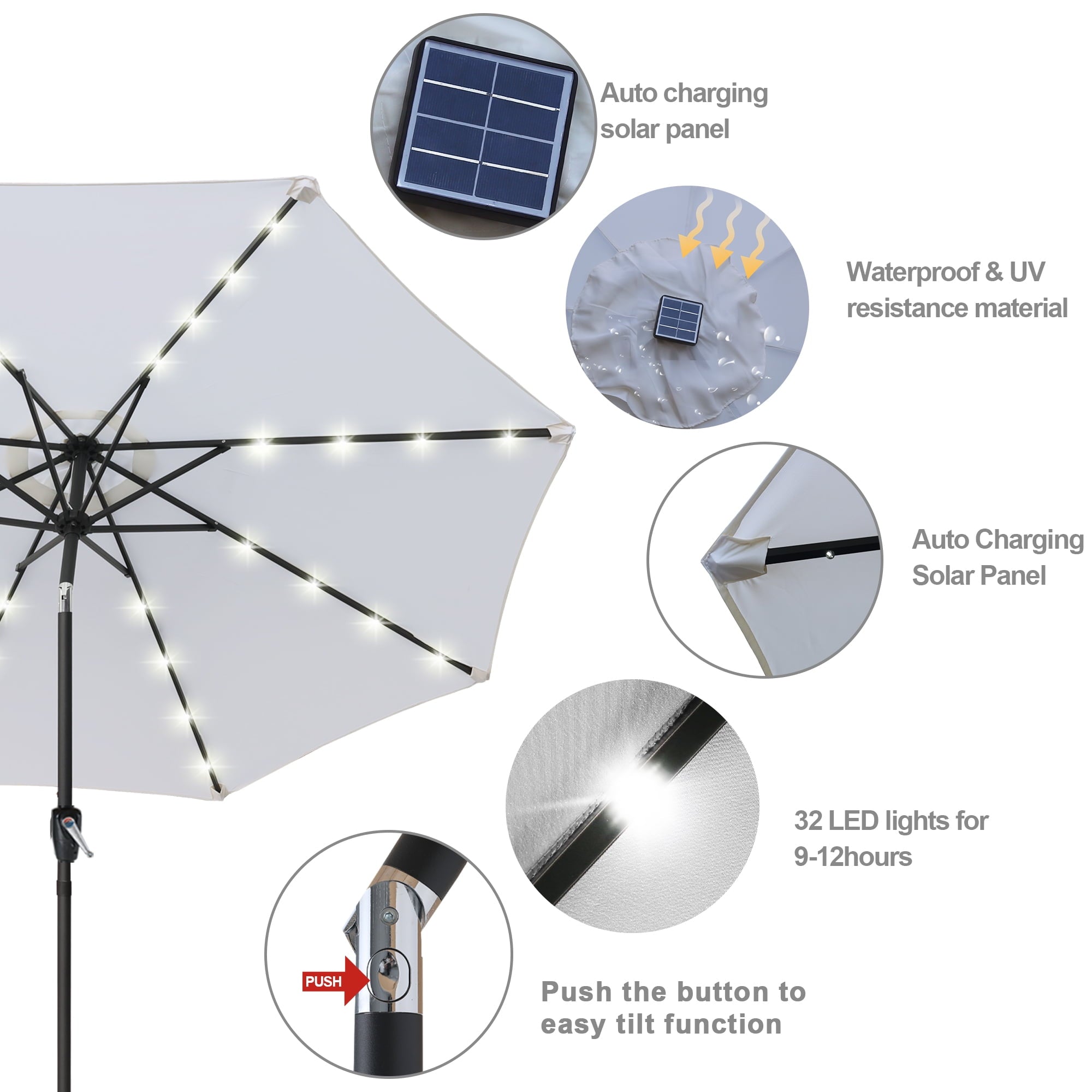 Auto charging solar panel

Waterproof & UV resistance material

Auto Charging Solar Panel

32 LED lights for 9-12hours

PUSH

Push the button to easy tilt function