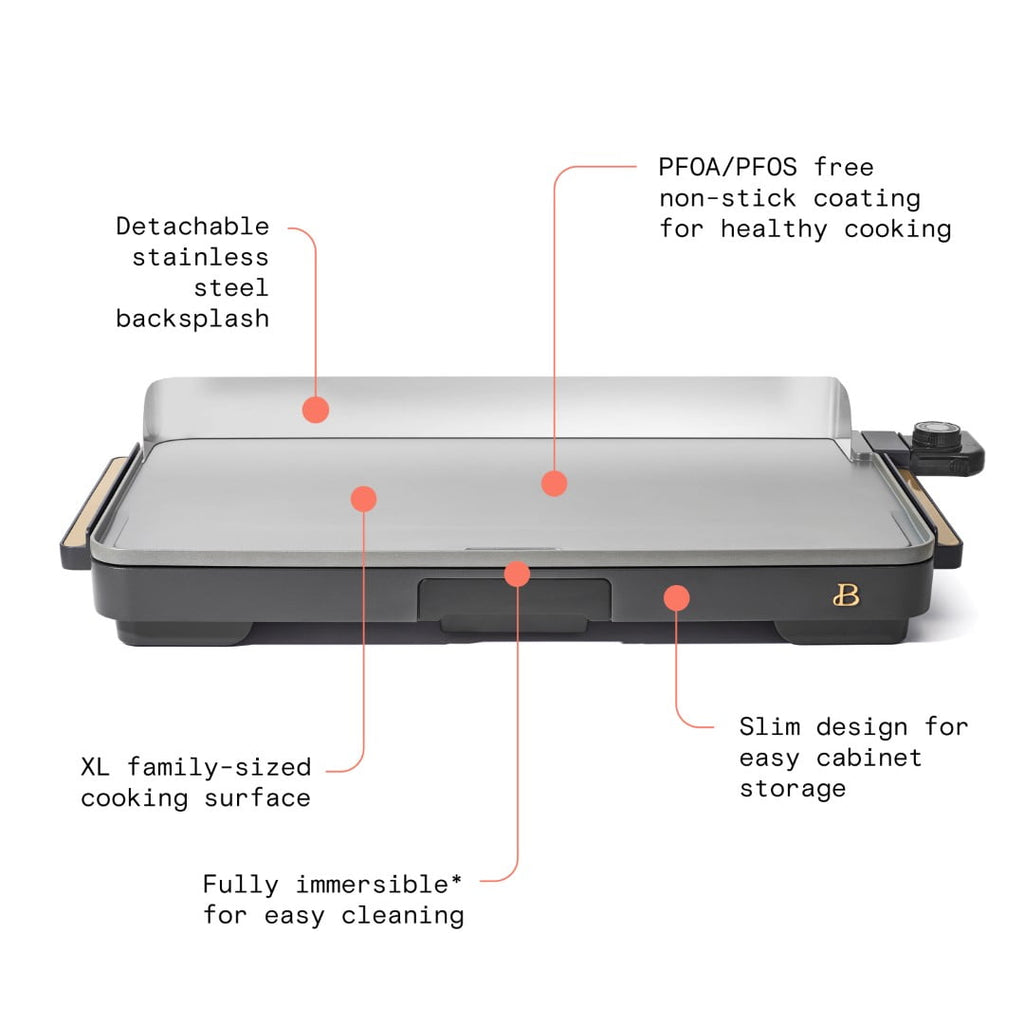 Detachable stainless steel backsplash

PFOA/PFOS free non-stick coating for healthy cooking

B

XL family-sized cooking surface

Slim design for easy cabinet storage

Fully immersible* for easy cleaning