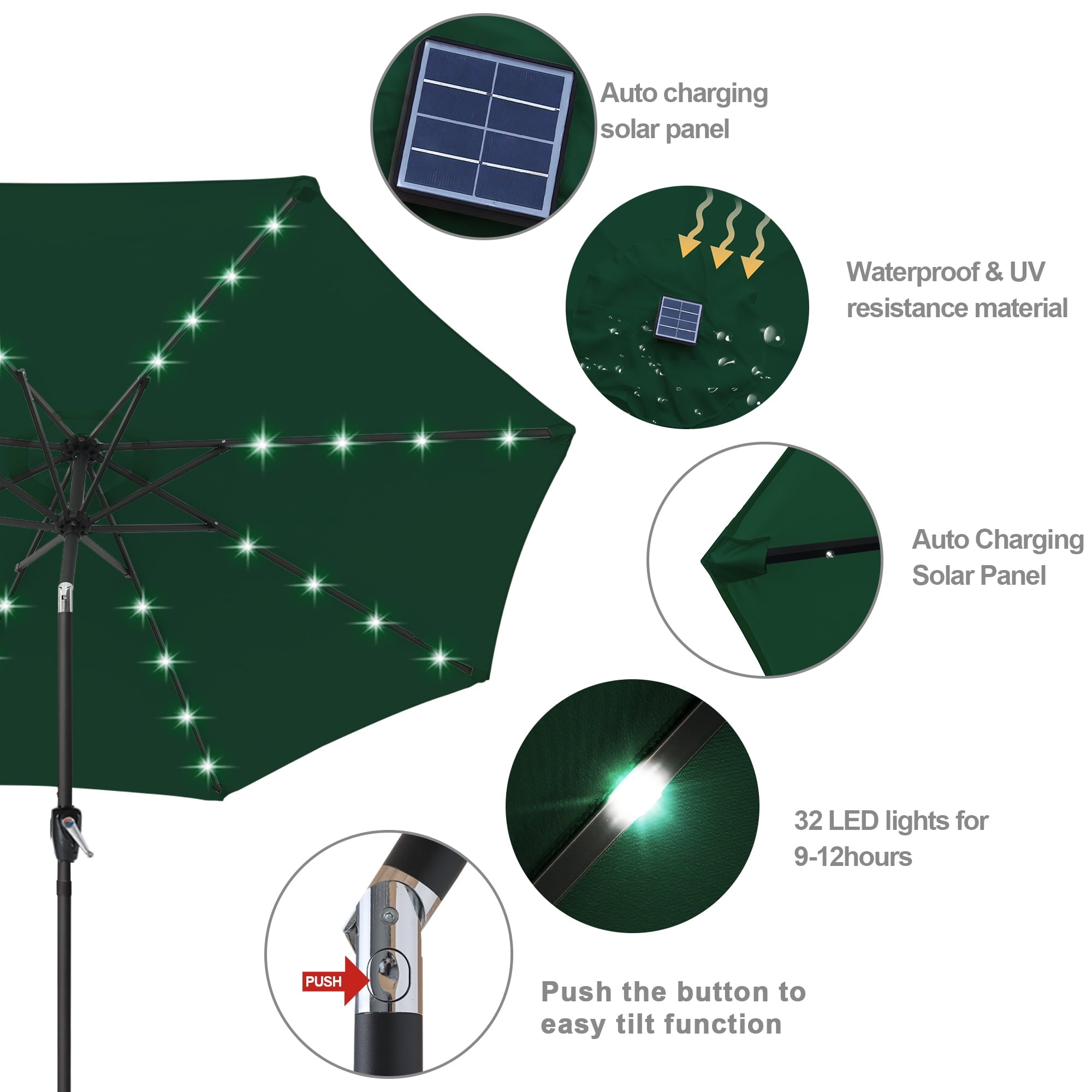 Auto charging solar panel

Waterproof & UV resistance material

Auto Charging Solar Panel

32 LED lights for 9-12hours

PUSH

Push the button to easy tilt function