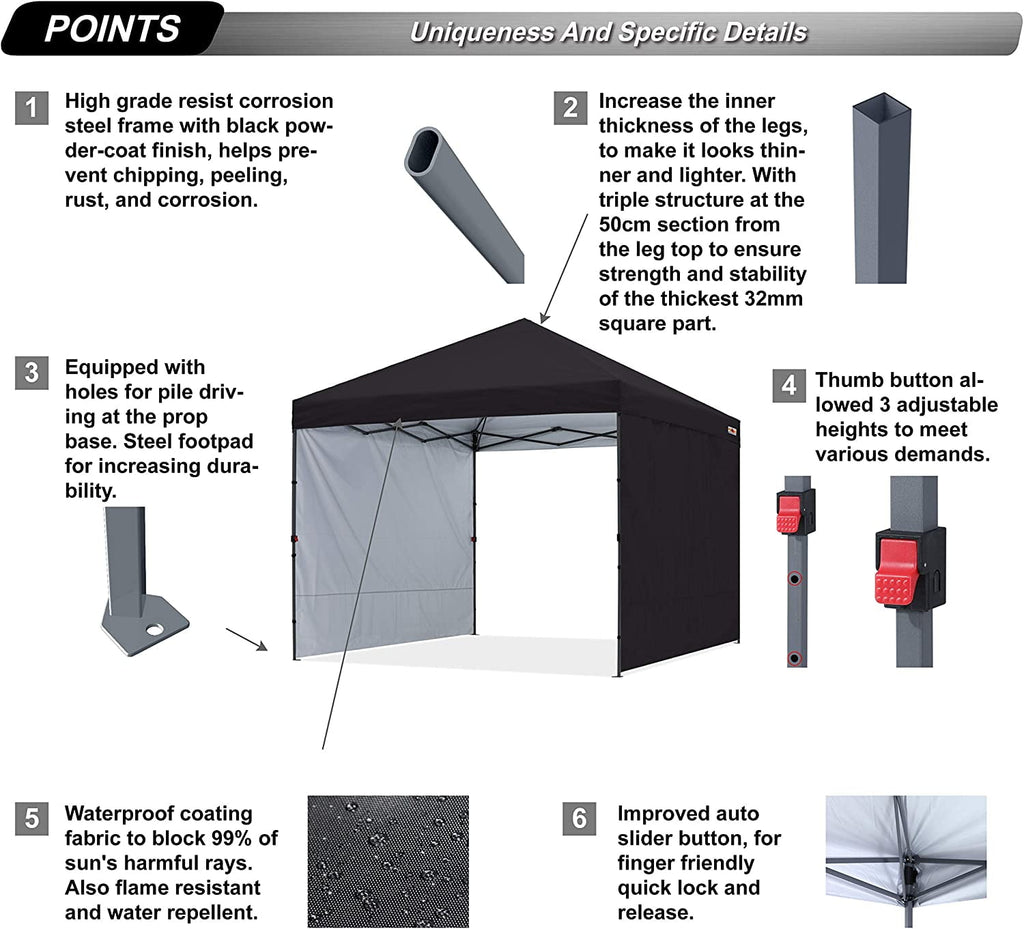 POINTS

Uniqueness And Specific Details

1 High grade resist corrosion steel frame with black powder-coat finish, helps prevent chipping, peeling, rust, and corrosion.

2 Increase the inner thickness of the legs, to make it looks thinner and lighter. With triple structure at the 50cm section from the leg top to ensure strength and stability of the thickest 32mm square part.

3 Equipped with holes for pile driving at the prop base. Steel footpad for increasing durability.

4 Thumb button allowed 3 adjustable heights to meet various demands.

5 Waterproof coating fabric to block 99% of sun's harmful rays. Also flame resistant and water repellent.

6 Improved auto slider button, for finger friendly quick lock and release.