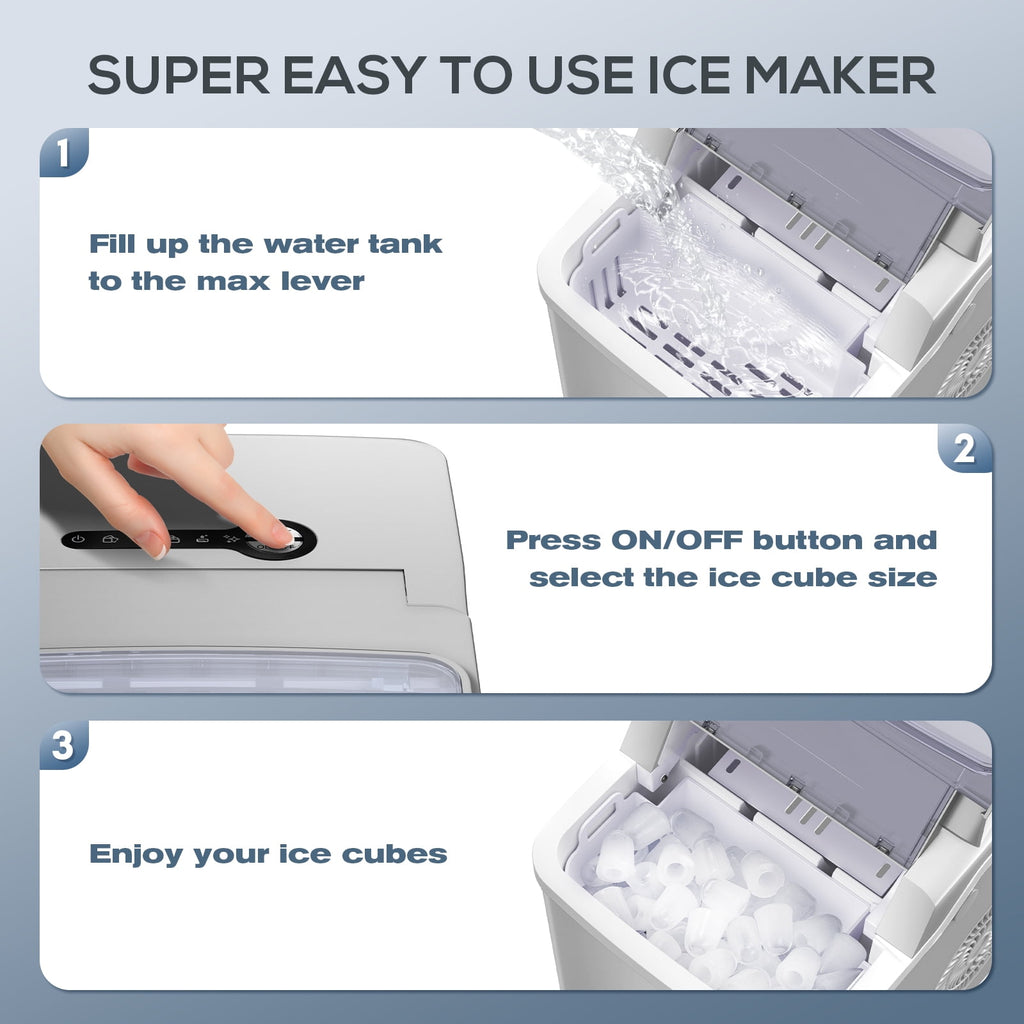 SUPER EASY TO USE ICE MAKER

1

Fill up the water tank to the max lever

2

Press ON/OFF button and select the ice cube size

3

Enjoy your ice cubes