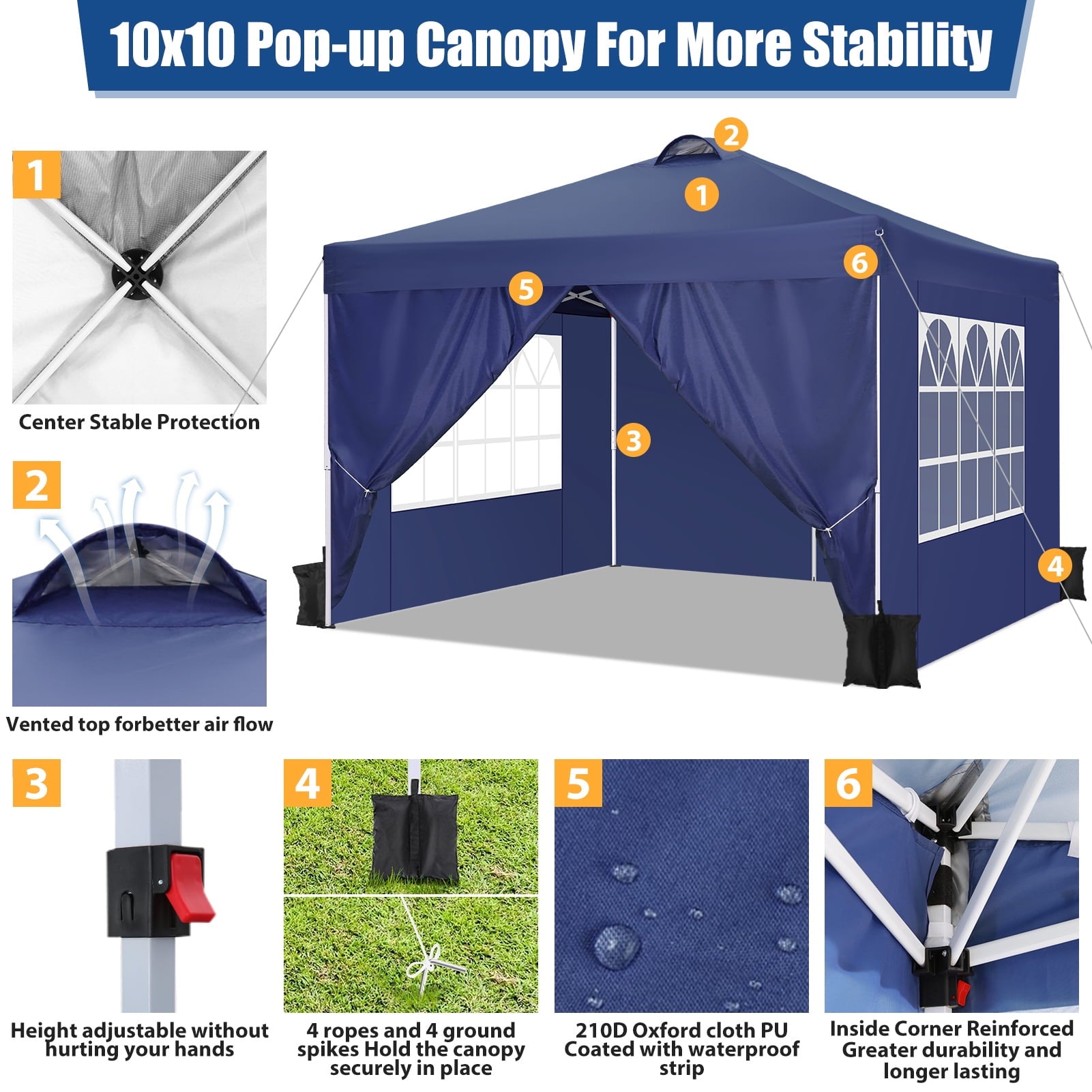 10x10 Pop-up Canopy For More Stability

1

Center Stable Protection

2

Vented top forbetter air flow

2

1

6

5

3

4

3

Height adjustable without hurting your hands

4

4 ropes and 4 ground spikes Hold the canopy securely in place

5

210D Oxford cloth PU Coated with waterproof strip

6

Inside Corner Reinforced Greater durability and longer lasting