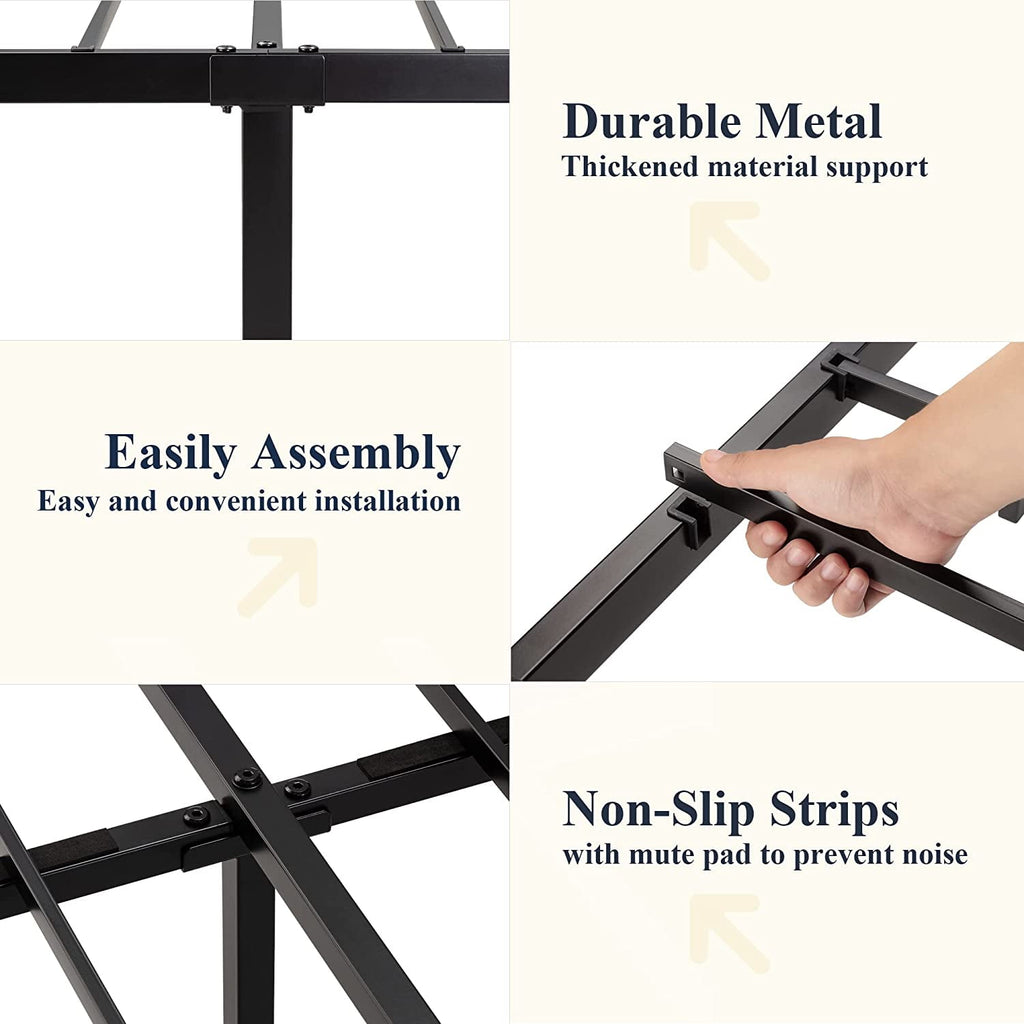 Durable Metal
Thickened material support

Easily Assembly
Easy and convenient installation

Non-Slip Strips
with mute pad to prevent noise