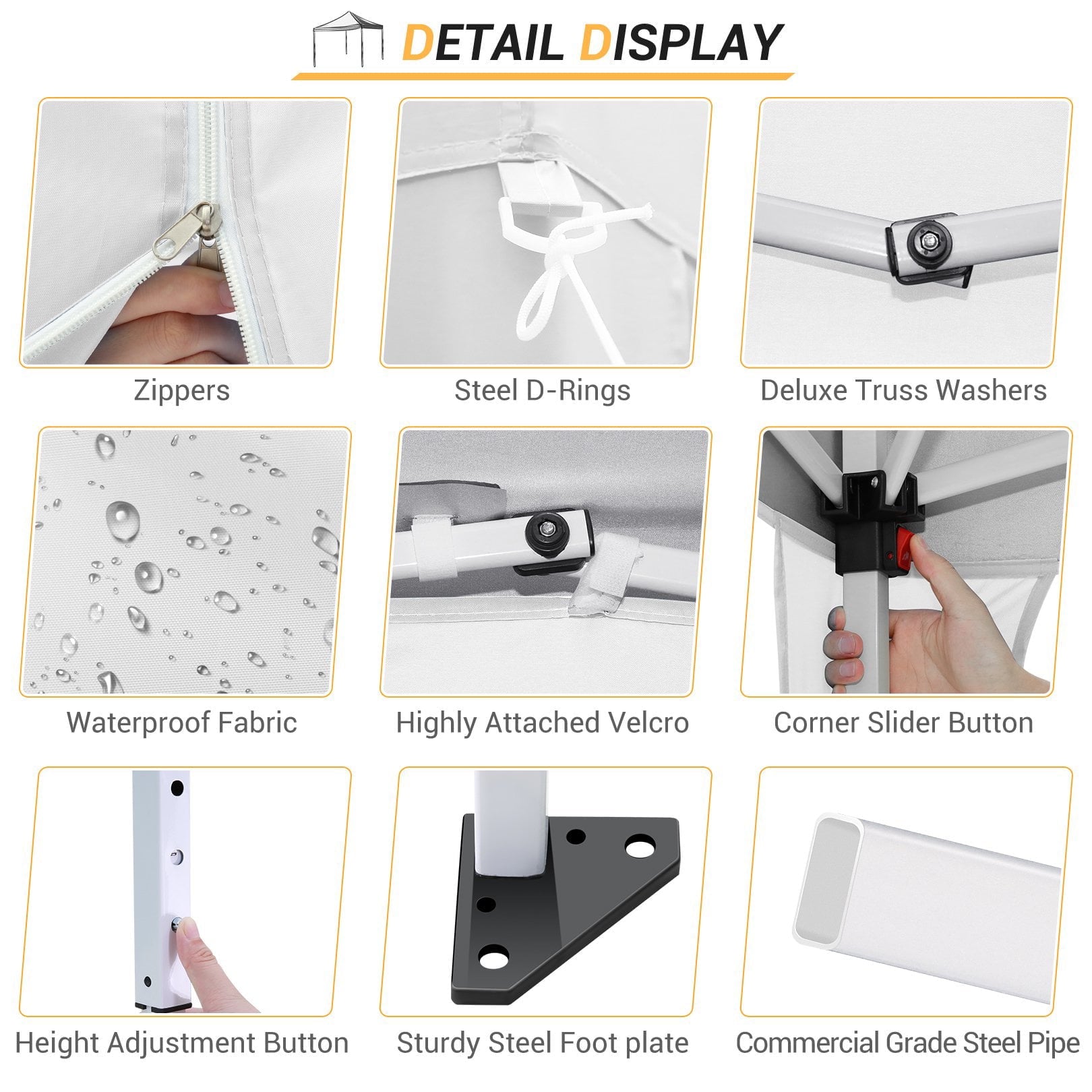 DETAIL DISPLAY

Zippers

Steel D-Rings

Deluxe Truss Washers

Waterproof Fabric

Highly Attached Velcro

Corner Slider Button

Height Adjustment Button

Sturdy Steel Foot plate

Commercial Grade Steel Pipe