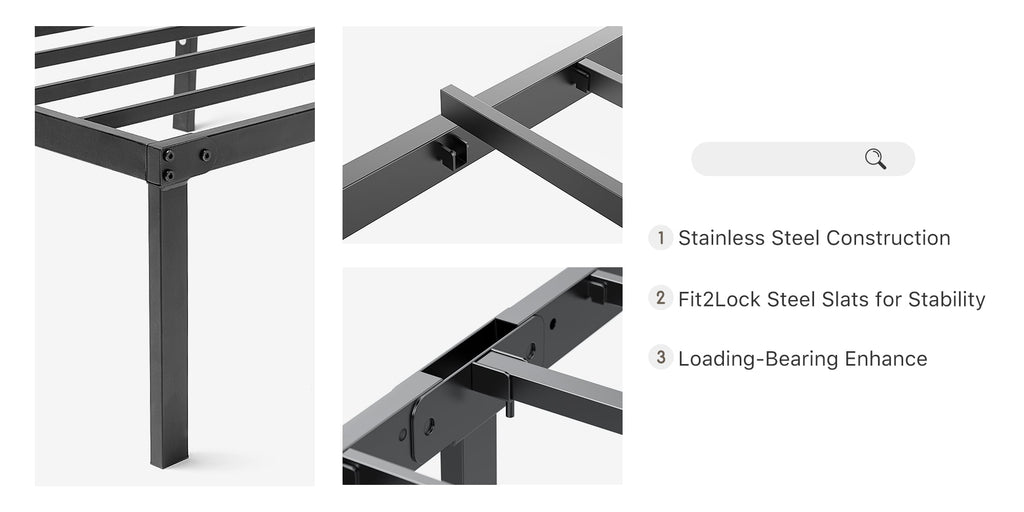 1 Stainless Steel Construction

2 Fit2Lock Steel Slats for Stability

3 Loading-Bearing Enhance