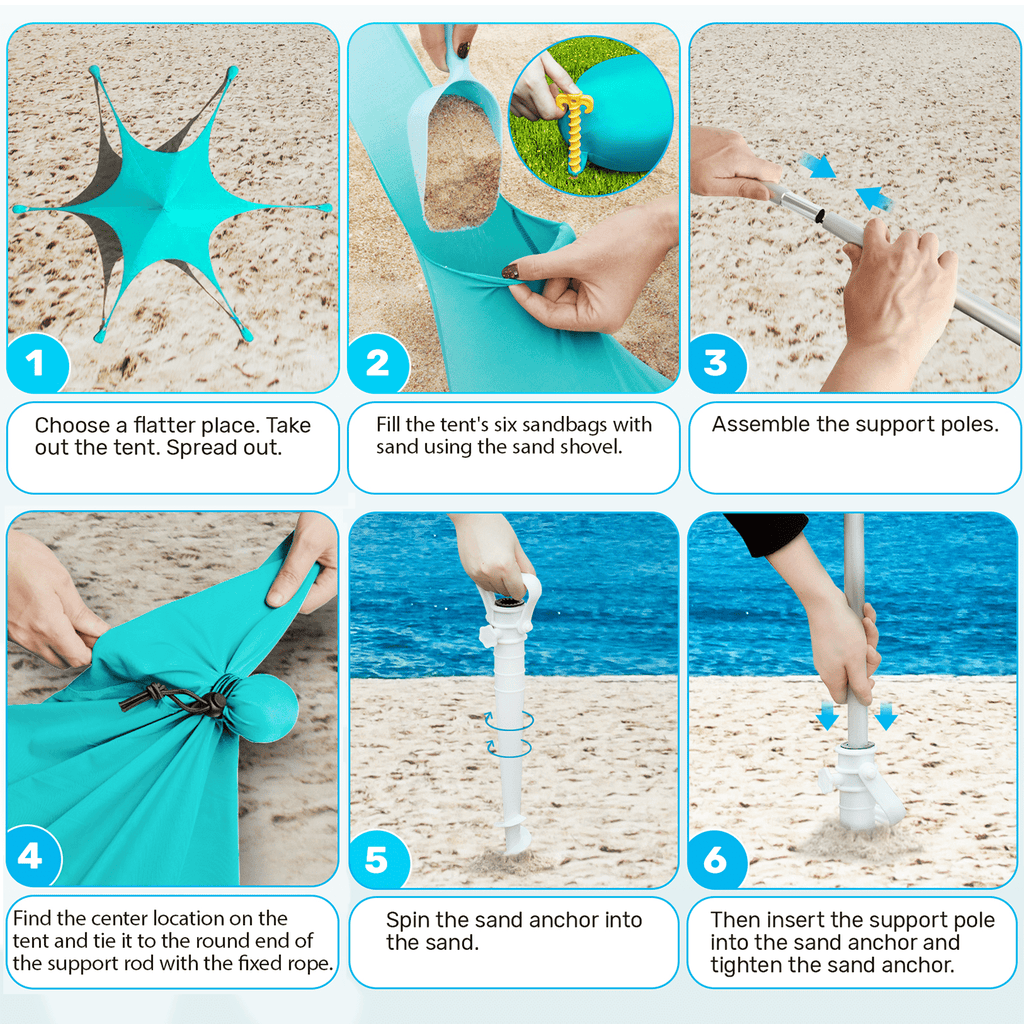 1

Choose a flatter place. Take out the tent. Spread out.

2

Fill the tent's six sandbags with sand using the sand shovel.

3

Assemble the support poles.

4

Find the center location on the tent and tie it to the round end of the support rod with the fixed rope.

5

Spin the sand anchor into the sand.

6

Then insert the support pole into the sand anchor and tighten the sand anchor.