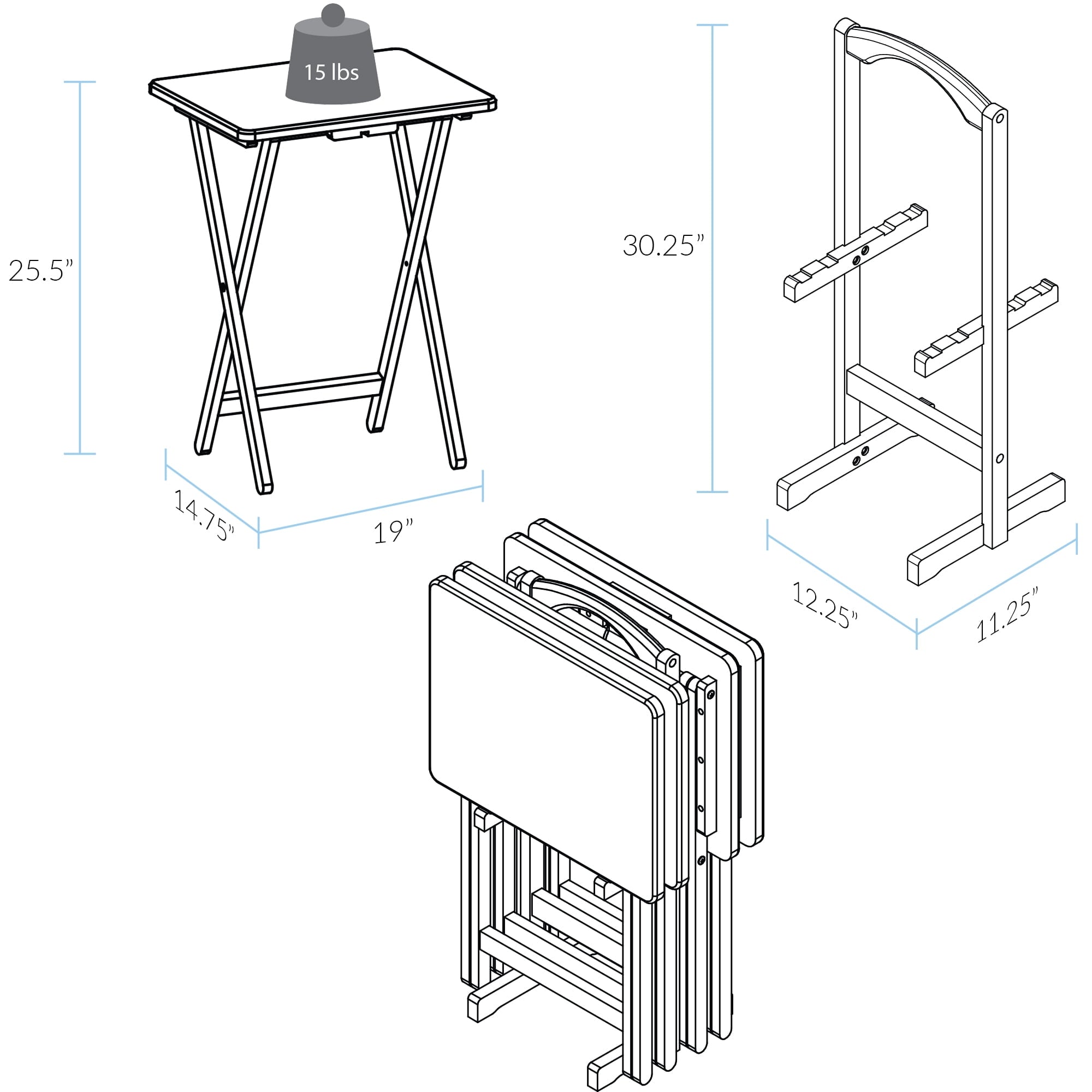 15 lbs

25.5”

14.75”

19”

30.25”

12.25”

11.25”