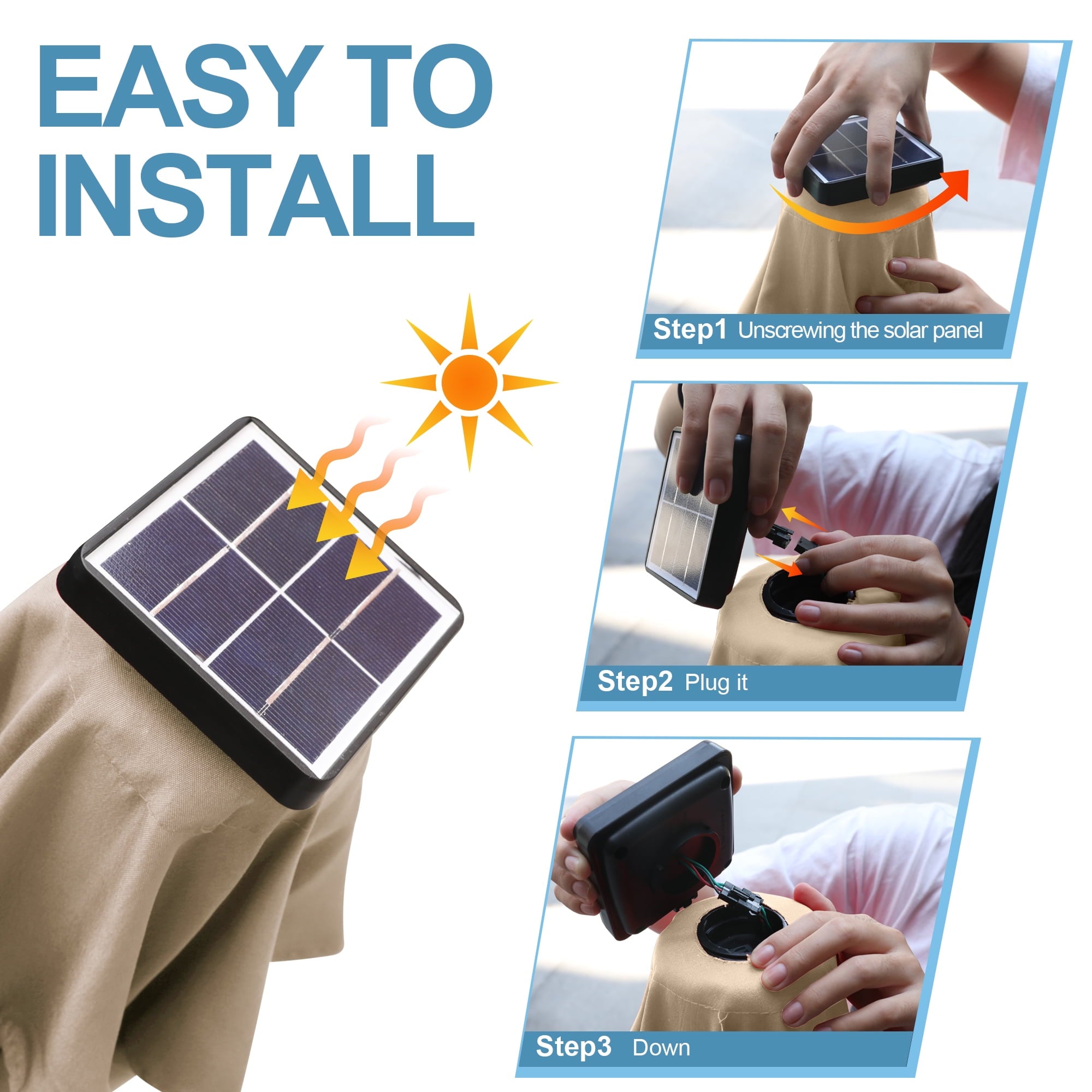 EASY TO INSTALL

Step1 Unscrewing the solar panel

Step2 Plug it

Step3 Down