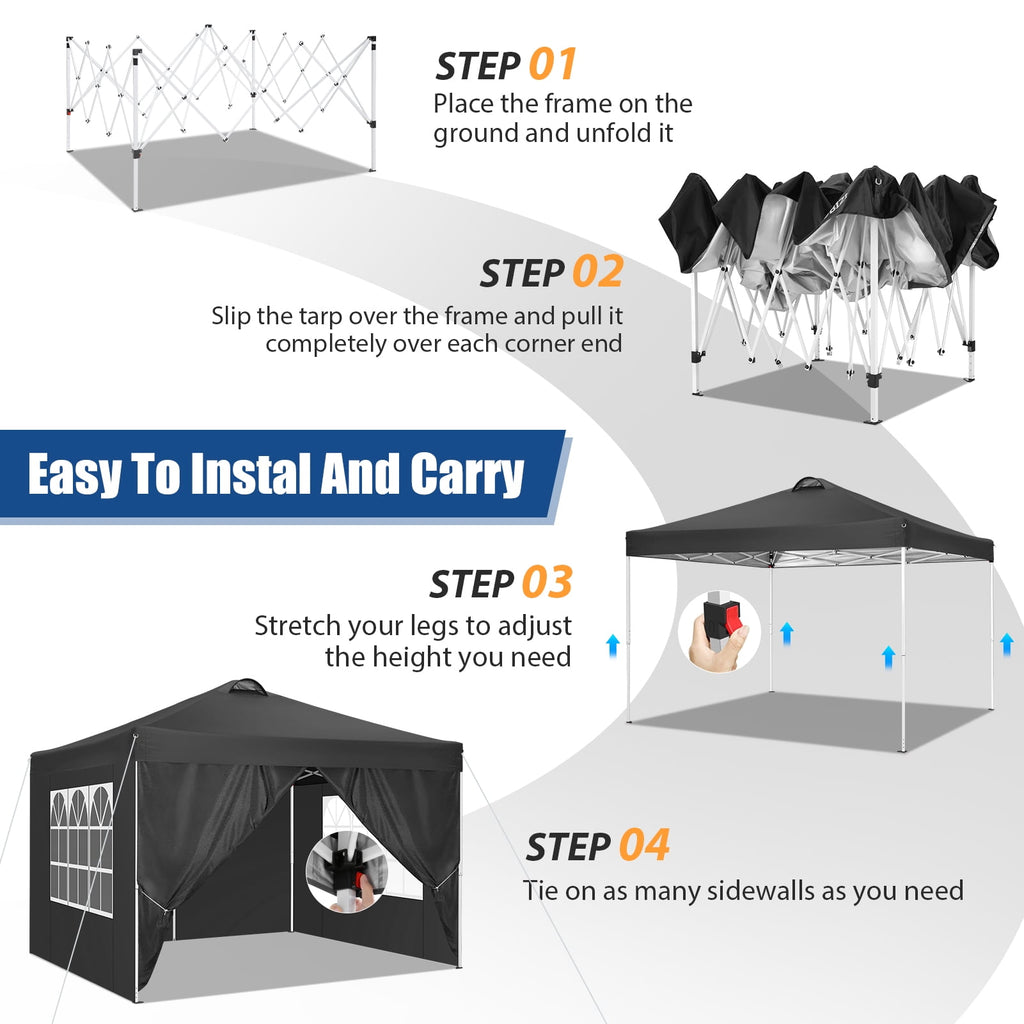 STEP 01
Place the frame on the ground and unfold it

STEP 02
Slip the tarp over the frame and pull it completely over each corner end

Easy To Instal And Carry

STEP 03
Stretch your legs to adjust the height you need

STEP 04
Tie on as many sidewalls as you need