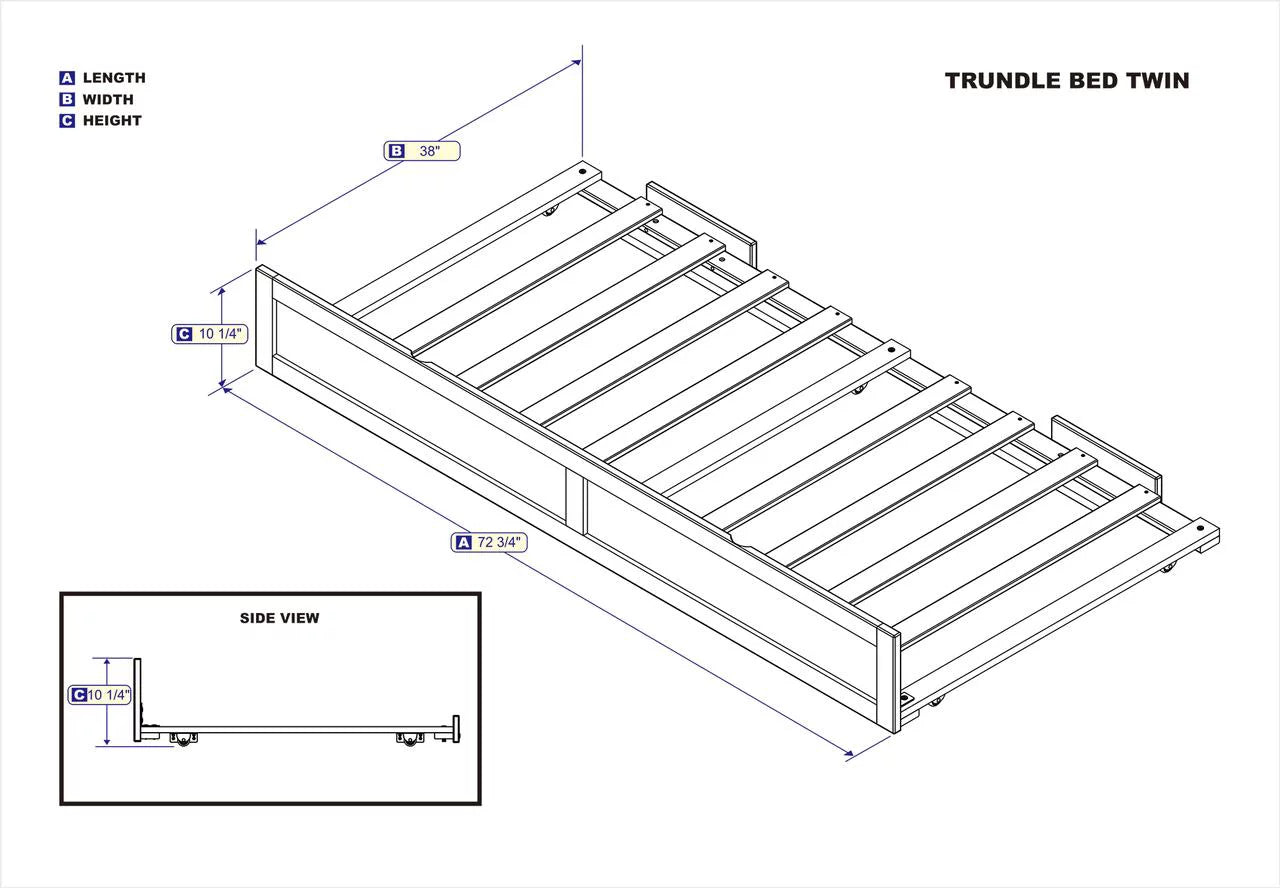 A LENGTH
B WIDTH
C HEIGHT

TRUNDLE BED TWIN

B 38"

C 10 1/4"

A 72 3/4"

SIDE VIEW

C 10 1/4"