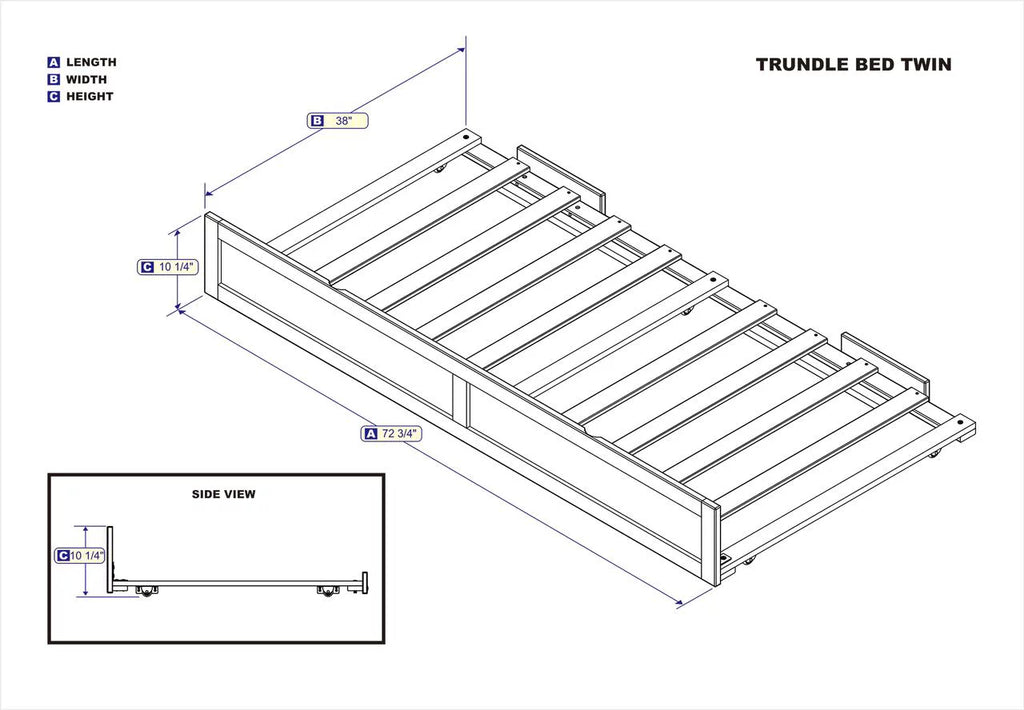 A LENGTH
B WIDTH
C HEIGHT

TRUNDLE BED TWIN

B 38"

C 10 1/4"

A 72 3/4"

SIDE VIEW

C 10 1/4"