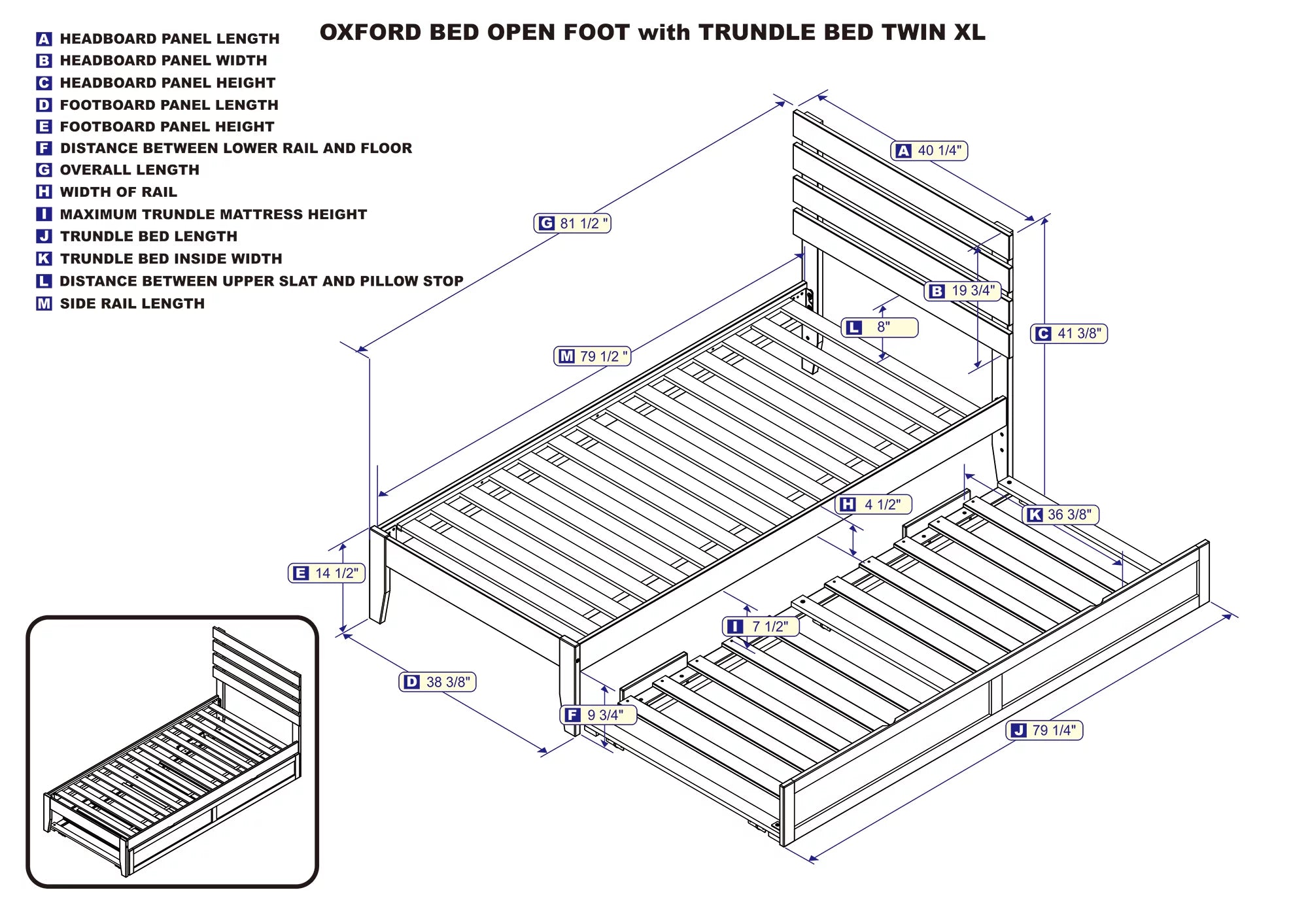 OXFORD BED OPEN FOOT with TRUNDLE BED TWIN XL

A HEADBOARD PANEL LENGTH
B HEADBOARD PANEL WIDTH
C HEADBOARD PANEL HEIGHT
D FOOTBOARD PANEL LENGTH
E FOOTBOARD PANEL HEIGHT
F DISTANCE BETWEEN LOWER RAIL AND FLOOR
G OVERALL LENGTH
H WIDTH OF RAIL
I MAXIMUM TRUNDLE MATTRESS HEIGHT
J TRUNDLE BED LENGTH
K TRUNDLE BED INSIDE WIDTH
L DISTANCE BETWEEN UPPER SLAT AND PILLOW STOP
M SIDE RAIL LENGTH

A 40 1/4"
G 81 1/2 "
B 19 3/4"
L 8"
C 41 3/8"
M 79 1/2 "
H 4 1/2"
K 36 3/8"
E 14 1/2"
I 7 1/2"
D 38 3/8"
F 9 3/4"
J 79 1/4"