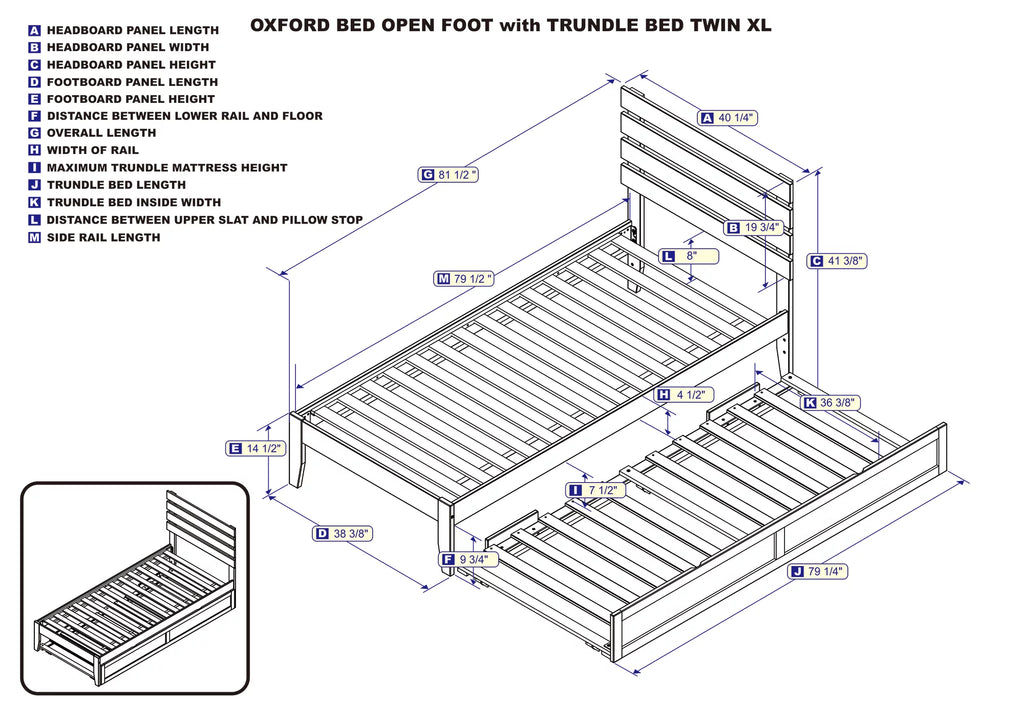 OXFORD BED OPEN FOOT with TRUNDLE BED TWIN XL

A HEADBOARD PANEL LENGTH
B HEADBOARD PANEL WIDTH
C HEADBOARD PANEL HEIGHT
D FOOTBOARD PANEL LENGTH
E FOOTBOARD PANEL HEIGHT
F DISTANCE BETWEEN LOWER RAIL AND FLOOR
G OVERALL LENGTH
H WIDTH OF RAIL
I MAXIMUM TRUNDLE MATTRESS HEIGHT
J TRUNDLE BED LENGTH
K TRUNDLE BED INSIDE WIDTH
L DISTANCE BETWEEN UPPER SLAT AND PILLOW STOP
M SIDE RAIL LENGTH

A 40 1/4"
G 81 1/2 "
B 19 3/4"
L 8"
C 41 3/8"
M 79 1/2 "
H 4 1/2"
K 36 3/8"
E 14 1/2"
I 7 1/2"
D 38 3/8"
F 9 3/4"
J 79 1/4"