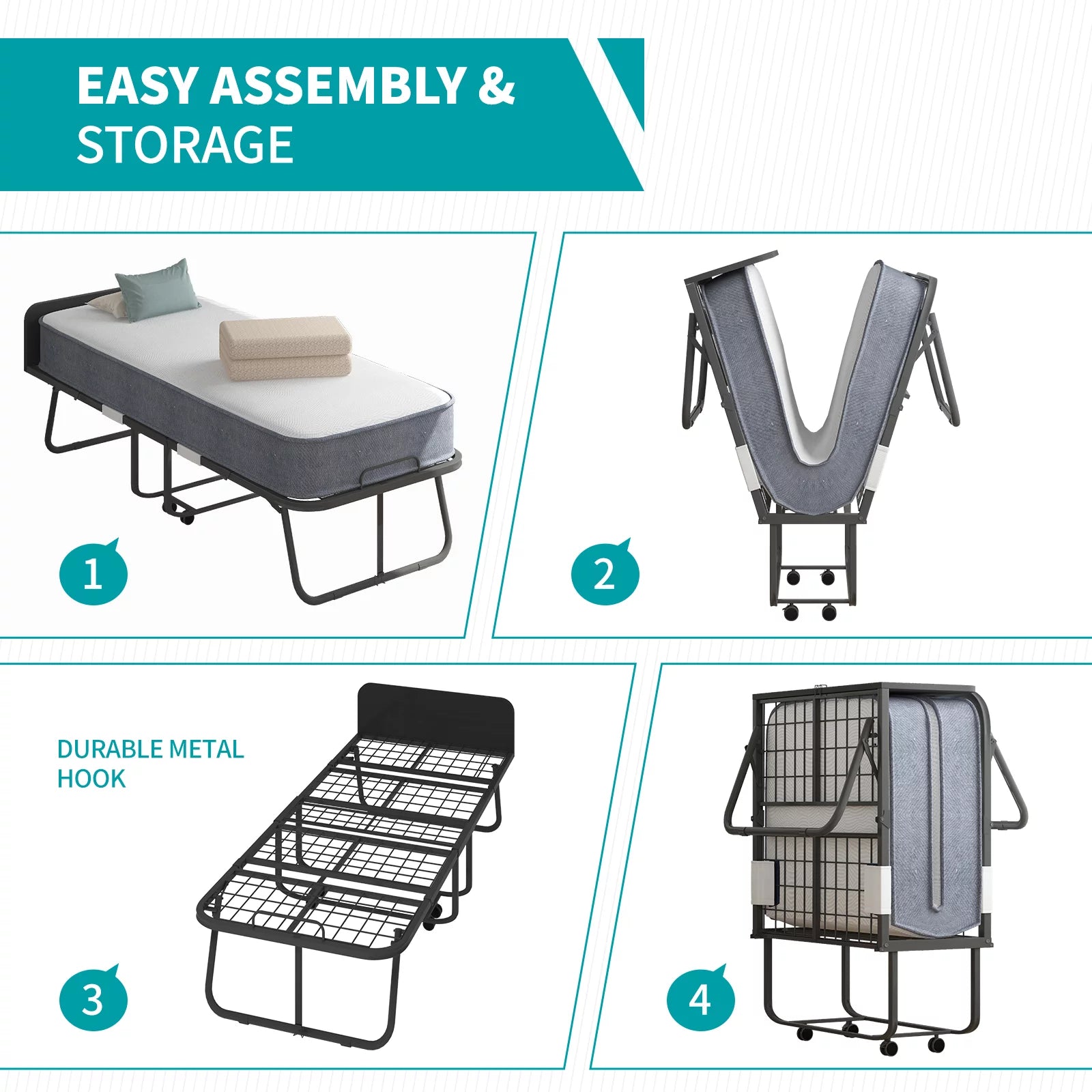 EASY ASSEMBLY & STORAGE

1

2

DURABLE METAL HOOK

3

4