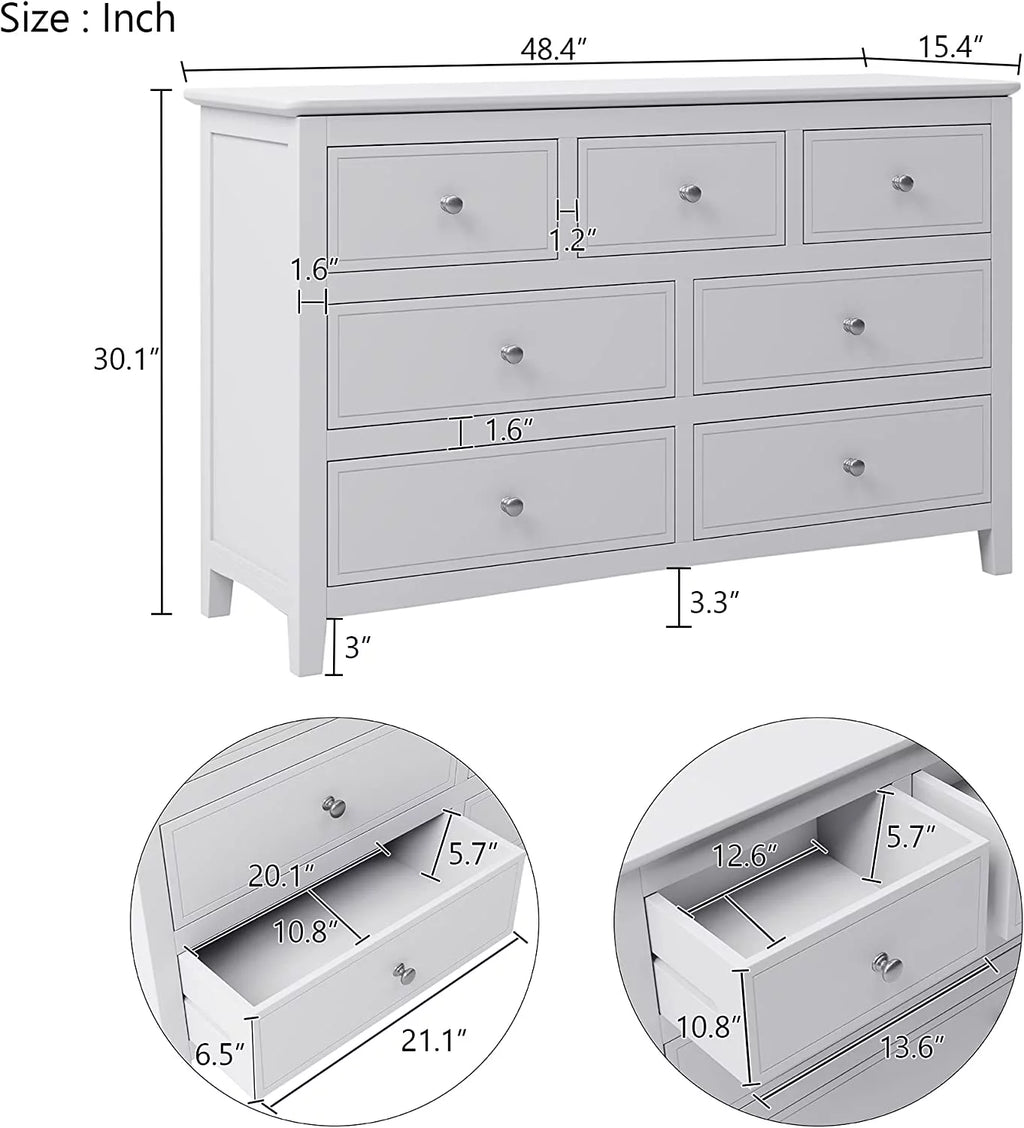 Size : Inch

48.4″

15.4″

1.2″

1.6″

30.1″

1.6″

3.3″

3″

20.1″

5.7″

10.8″

6.5″

21.1″

12.6″

5.7″

10.8″

13.6″