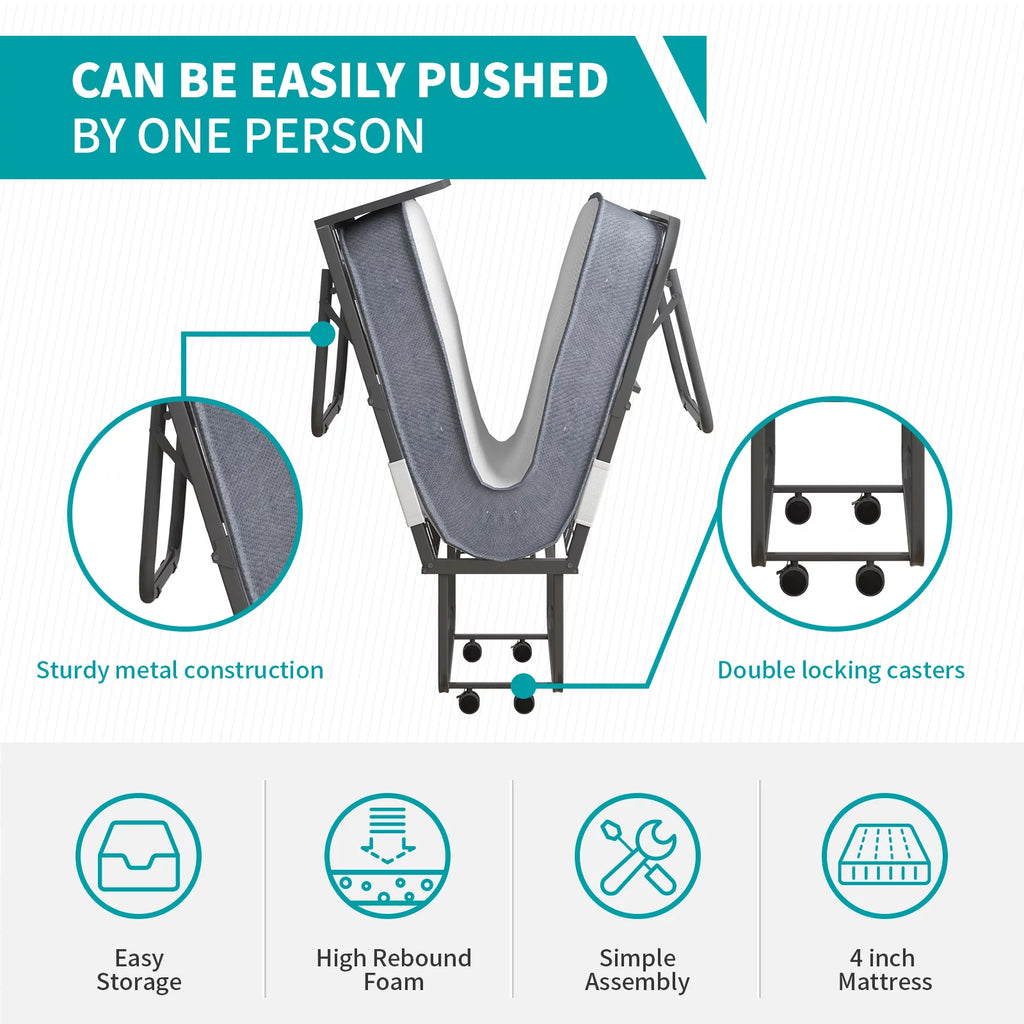 CAN BE EASILY PUSHED
BY ONE PERSON

Sturdy metal construction

Double locking casters

Easy Storage

High Rebound Foam

Simple Assembly

4 inch Mattress