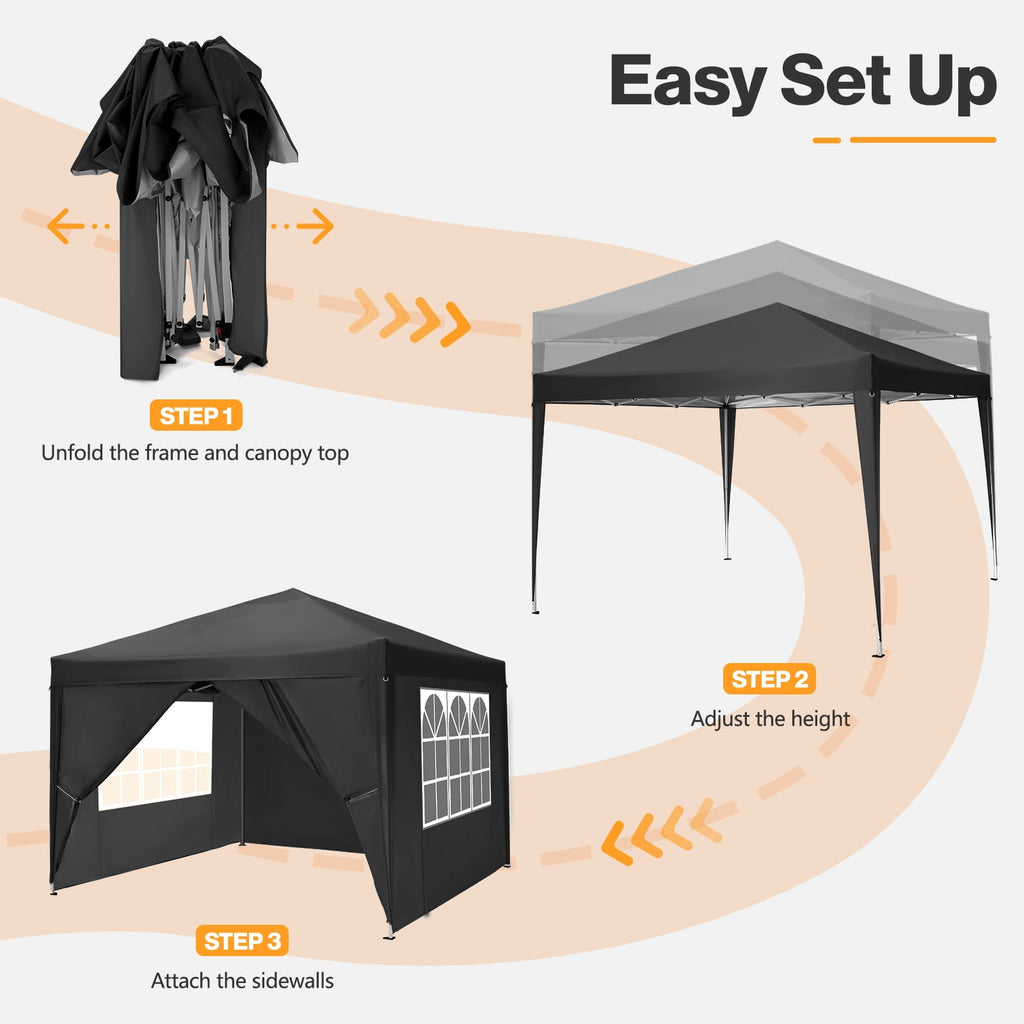 Easy Set Up

STEP 1
Unfold the frame and canopy top

STEP 2
Adjust the height

STEP 3
Attach the sidewalls