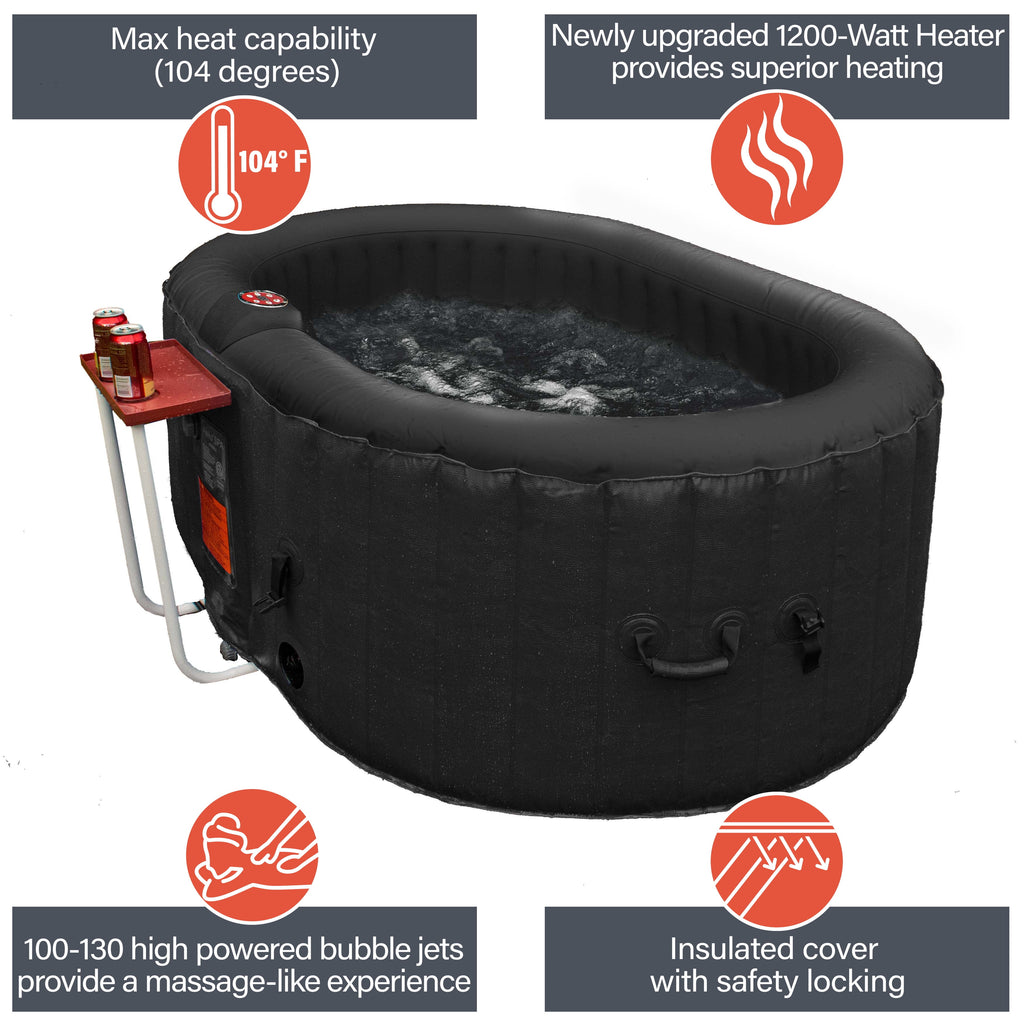 Max heat capability
(104 degrees)

104° F

Newly upgraded 1200-Watt Heater
provides superior heating

100-130 high powered bubble jets
provide a massage-like experience

Insulated cover
with safety locking