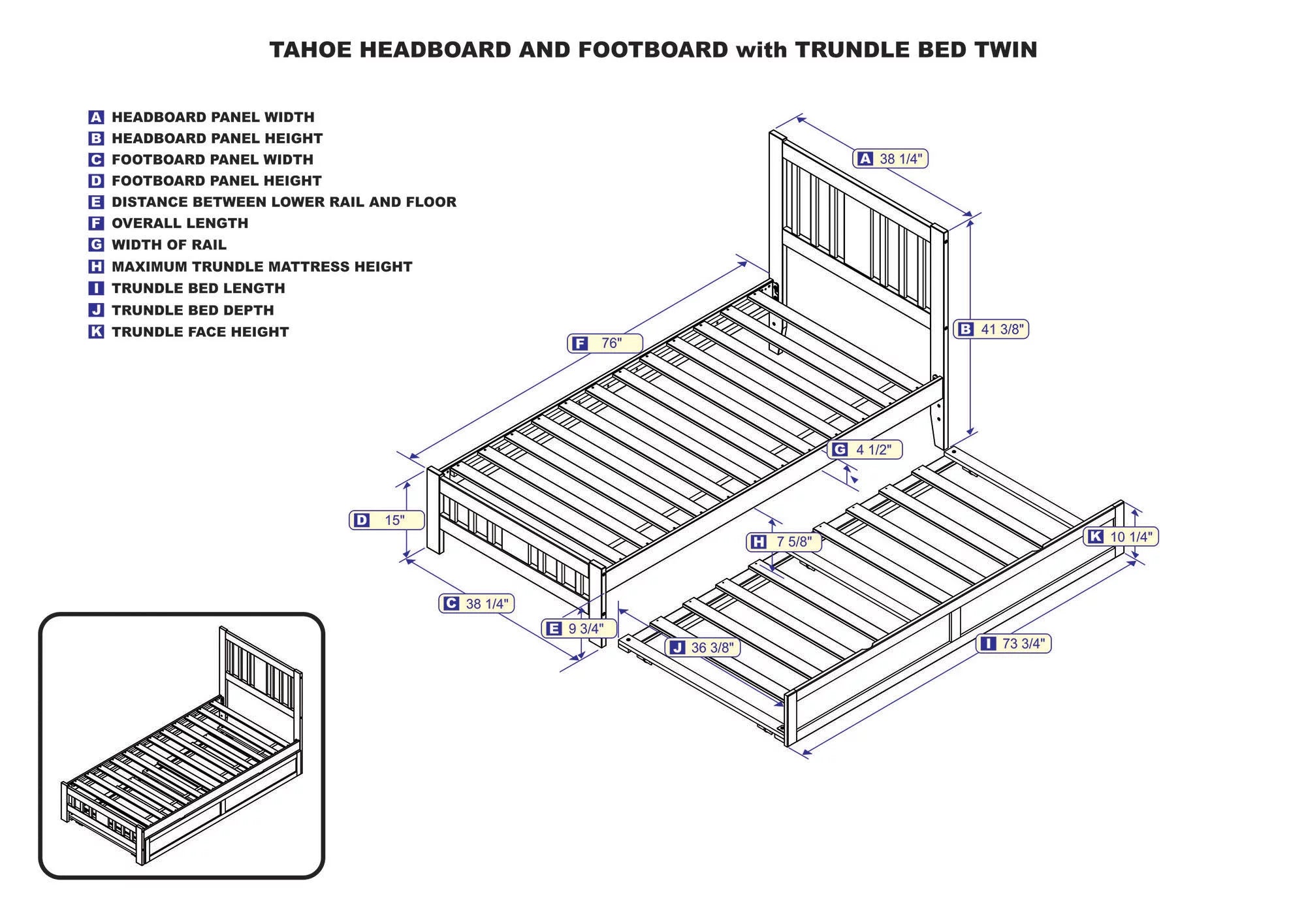 TAHOE HEADBOARD AND FOOTBOARD with TRUNDLE BED TWIN

A HEADBOARD PANEL WIDTH
B HEADBOARD PANEL HEIGHT
C FOOTBOARD PANEL WIDTH
D FOOTBOARD PANEL HEIGHT
E DISTANCE BETWEEN LOWER RAIL AND FLOOR
F OVERALL LENGTH
G WIDTH OF RAIL
H MAXIMUM TRUNDLE MATTRESS HEIGHT
I TRUNDLE BED LENGTH
J TRUNDLE BED DEPTH
K TRUNDLE FACE HEIGHT

A 38 1/4"
B 41 3/8"
F 76"
G 4 1/2"
D 15"
H 7 5/8"
K 10 1/4"
C 38 1/4"
E 9 3/4"
J 36 3/8"
I 73 3/4"