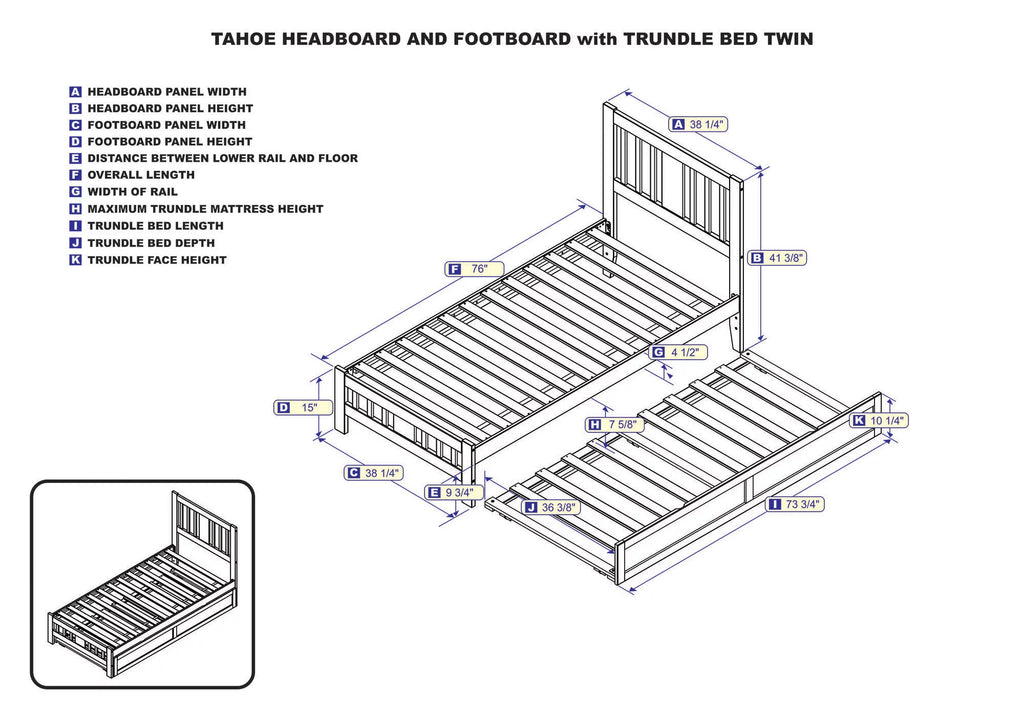 TAHOE HEADBOARD AND FOOTBOARD with TRUNDLE BED TWIN

A HEADBOARD PANEL WIDTH
B HEADBOARD PANEL HEIGHT
C FOOTBOARD PANEL WIDTH
D FOOTBOARD PANEL HEIGHT
E DISTANCE BETWEEN LOWER RAIL AND FLOOR
F OVERALL LENGTH
G WIDTH OF RAIL
H MAXIMUM TRUNDLE MATTRESS HEIGHT
I TRUNDLE BED LENGTH
J TRUNDLE BED DEPTH
K TRUNDLE FACE HEIGHT

A 38 1/4"
B 41 3/8"
F 76"
G 4 1/2"
D 15"
H 7 5/8"
K 10 1/4"
C 38 1/4"
E 9 3/4"
J 36 3/8"
I 73 3/4"