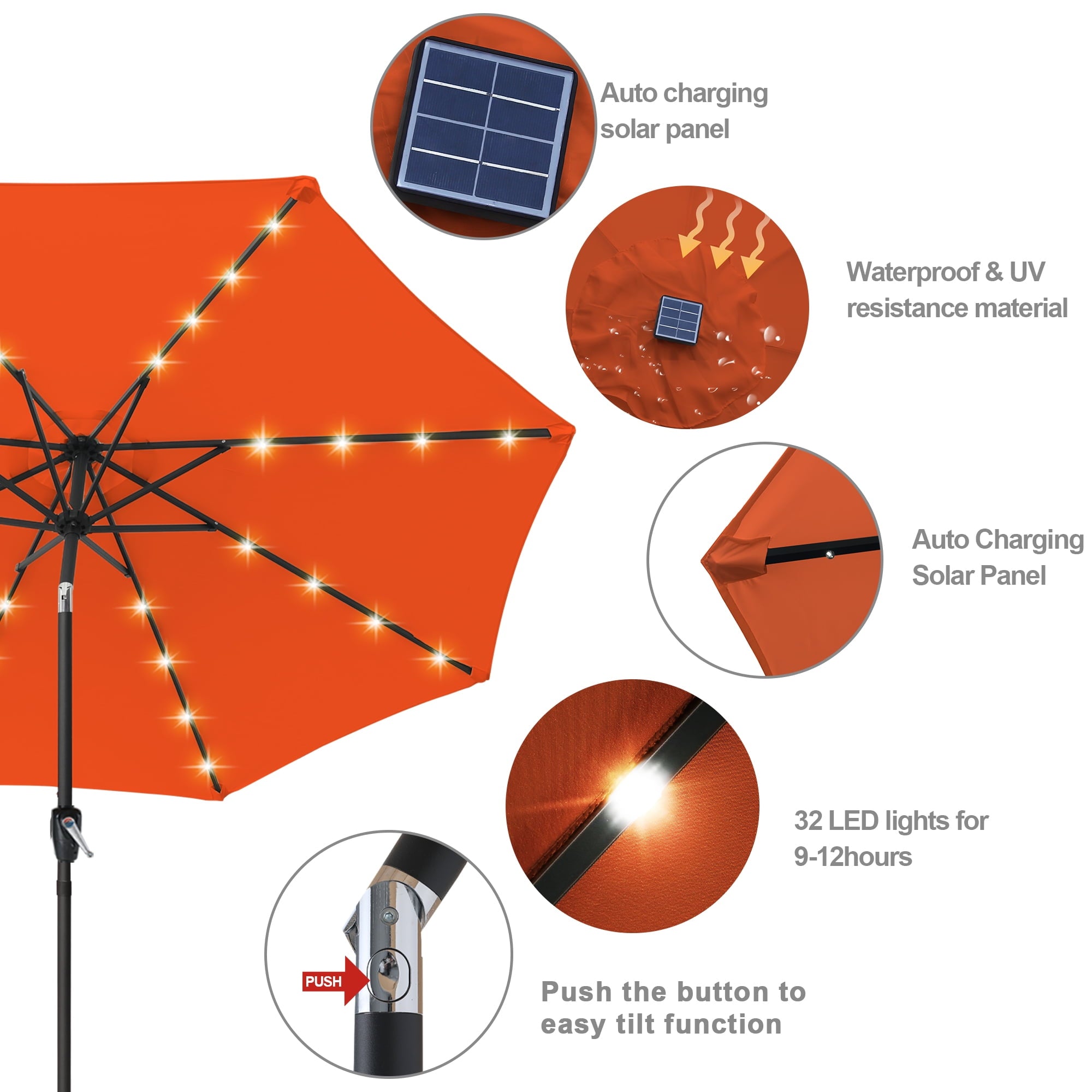 Auto charging solar panel

Waterproof & UV resistance material

Auto Charging Solar Panel

32 LED lights for 9-12hours

PUSH

Push the button to easy tilt function