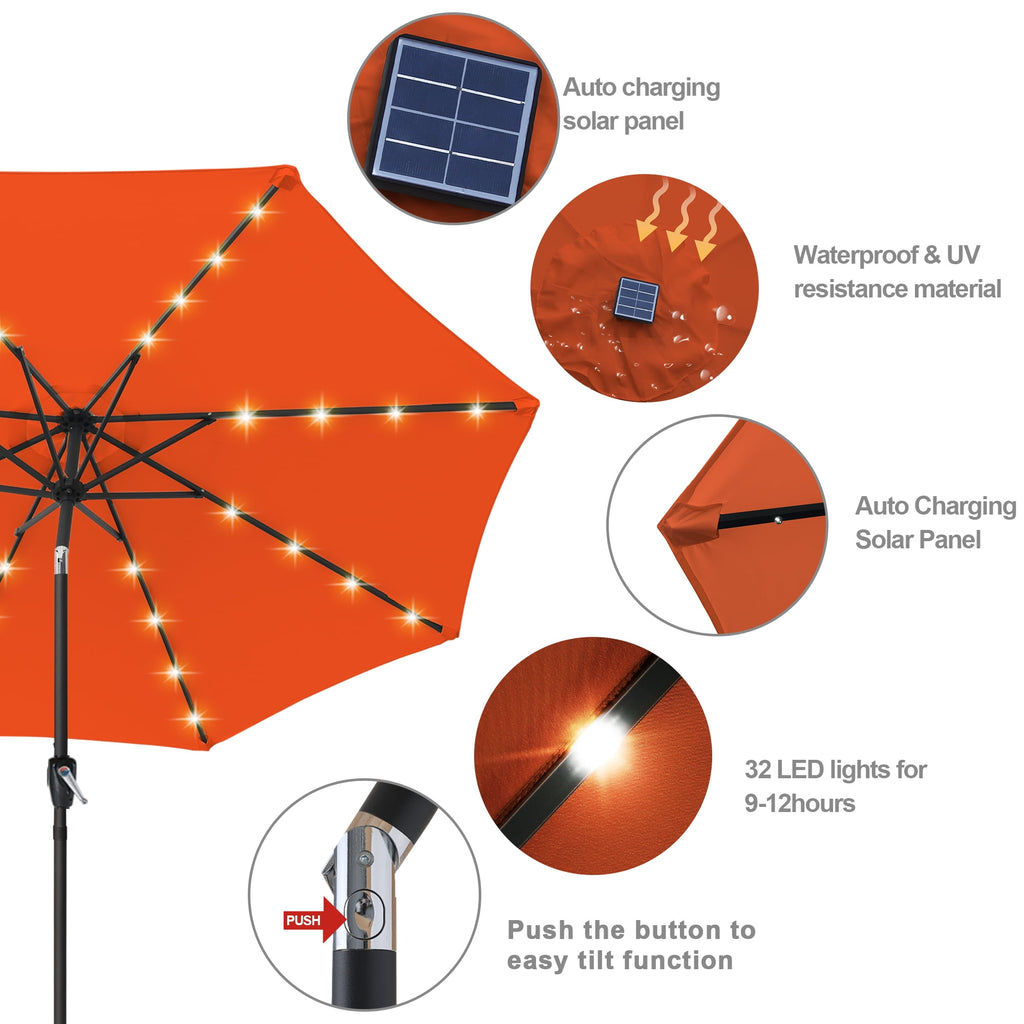 Auto charging solar panel

Waterproof & UV resistance material

Auto Charging Solar Panel

32 LED lights for 9-12hours

PUSH

Push the button to easy tilt function