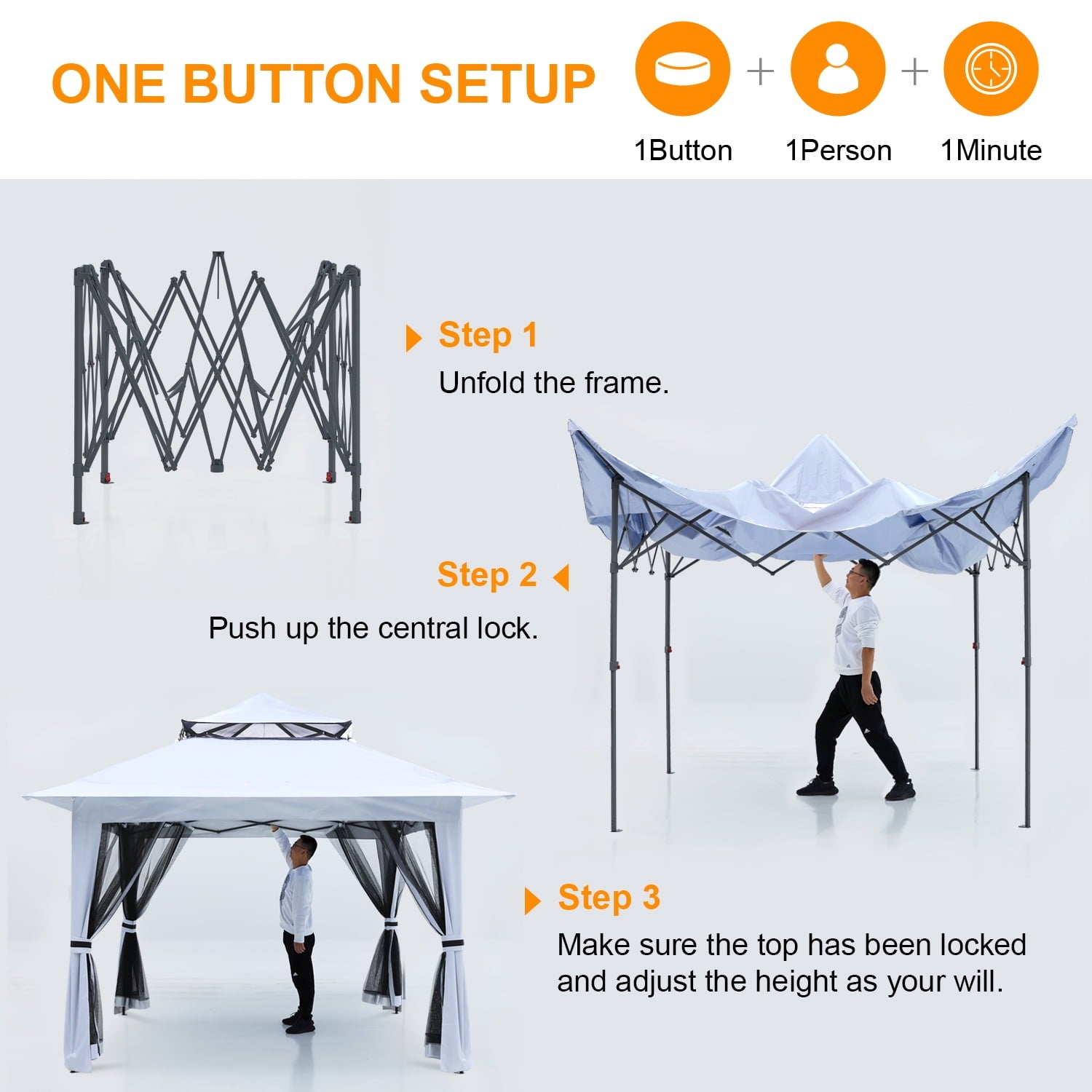 ONE BUTTON SETUP

+ +

1Button 1Person 1Minute

Step 1

Unfold the frame.

Step 2

Push up the central lock.

Step 3

Make sure the top has been locked and adjust the height as your will.