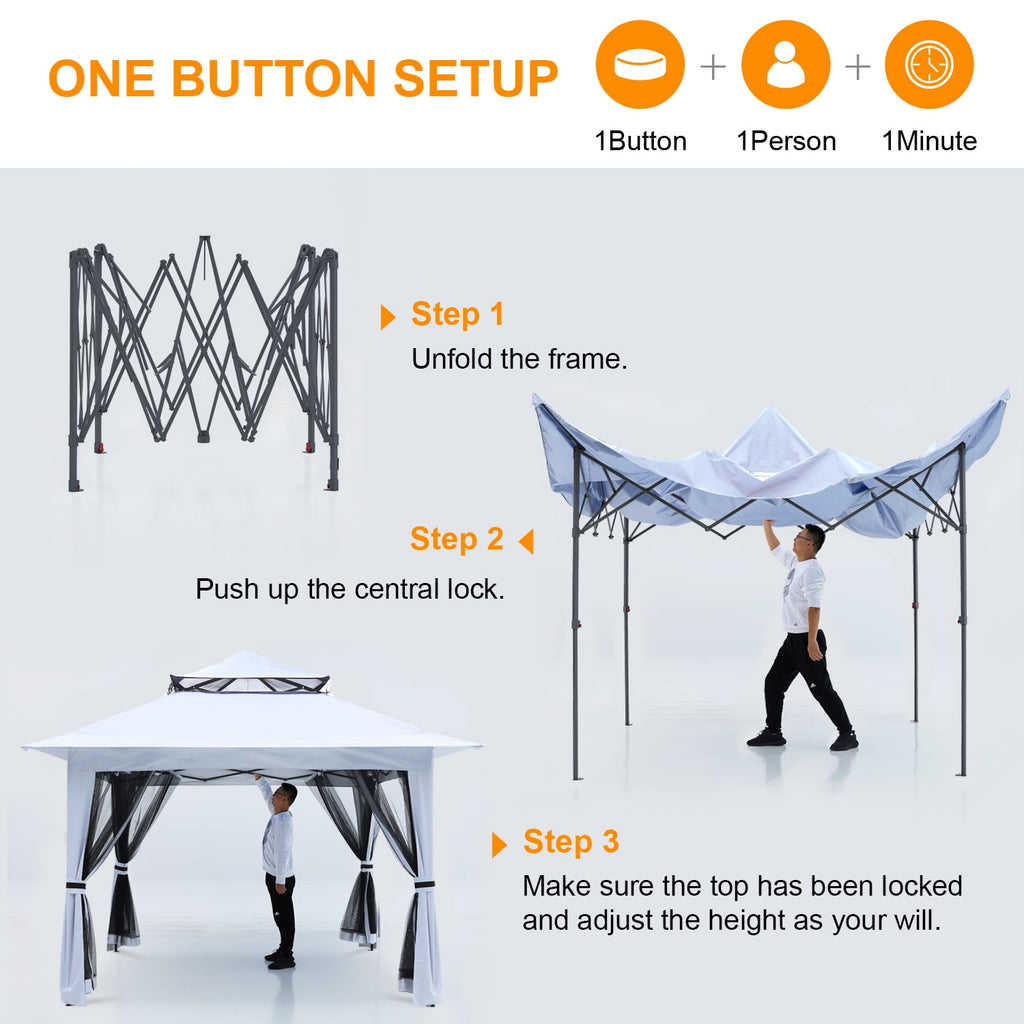 ONE BUTTON SETUP

+ +

1Button 1Person 1Minute

Step 1
Unfold the frame.

Step 2
Push up the central lock.

Step 3
Make sure the top has been locked and adjust the height as your will.