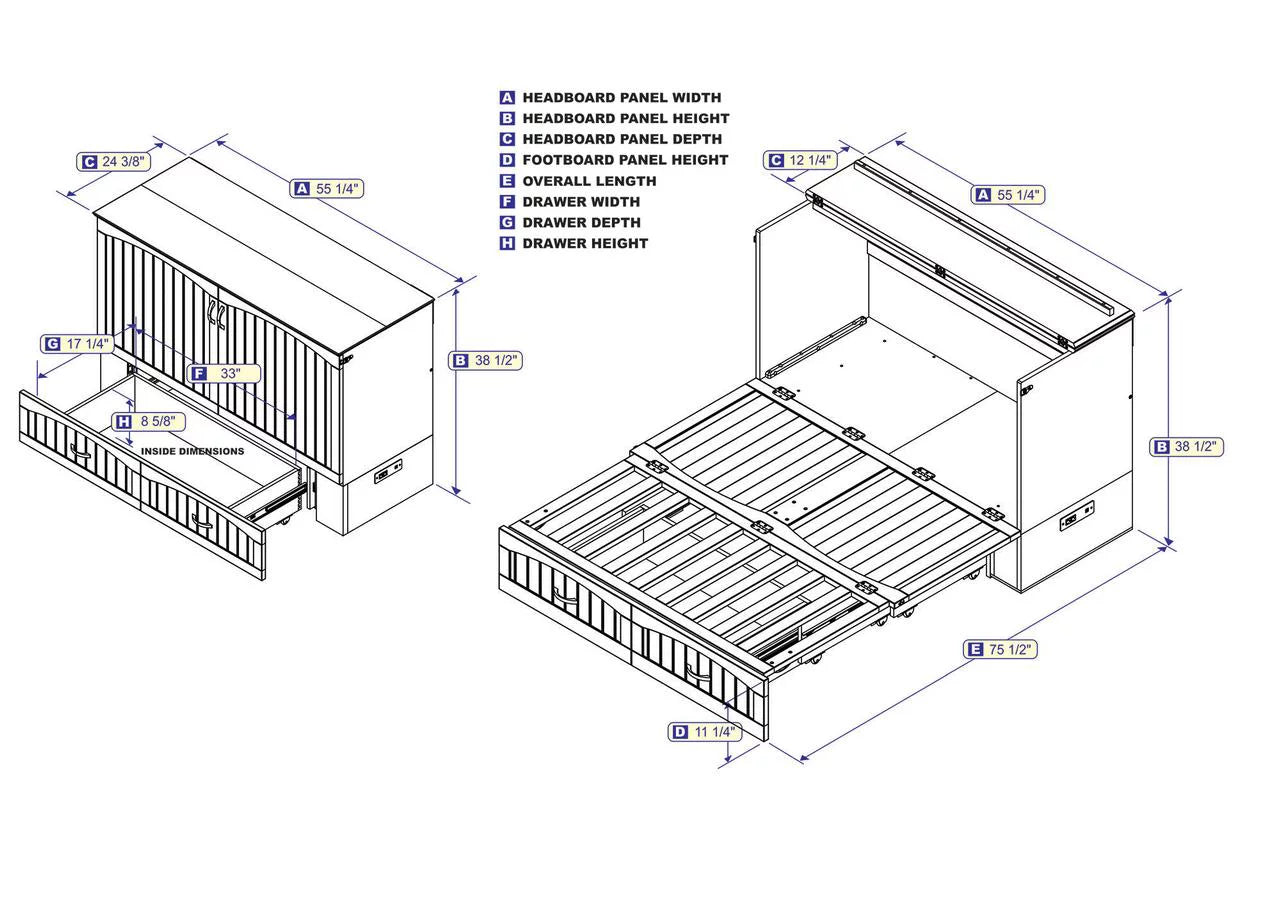 A HEADBOARD PANEL WIDTH
B HEADBOARD PANEL HEIGHT
C HEADBOARD PANEL DEPTH
D FOOTBOARD PANEL HEIGHT
E OVERALL LENGTH
F DRAWER WIDTH
G DRAWER DEPTH
H DRAWER HEIGHT

C 24 3/8"
A 55 1/4"
G 17 1/4"
F 33"
B 38 1/2"
H 8 5/8"
INSIDE DIMENSIONS

C 12 1/4"
A 55 1/4"
B 38 1/2"
E 75 1/2"
D 11 1/4"