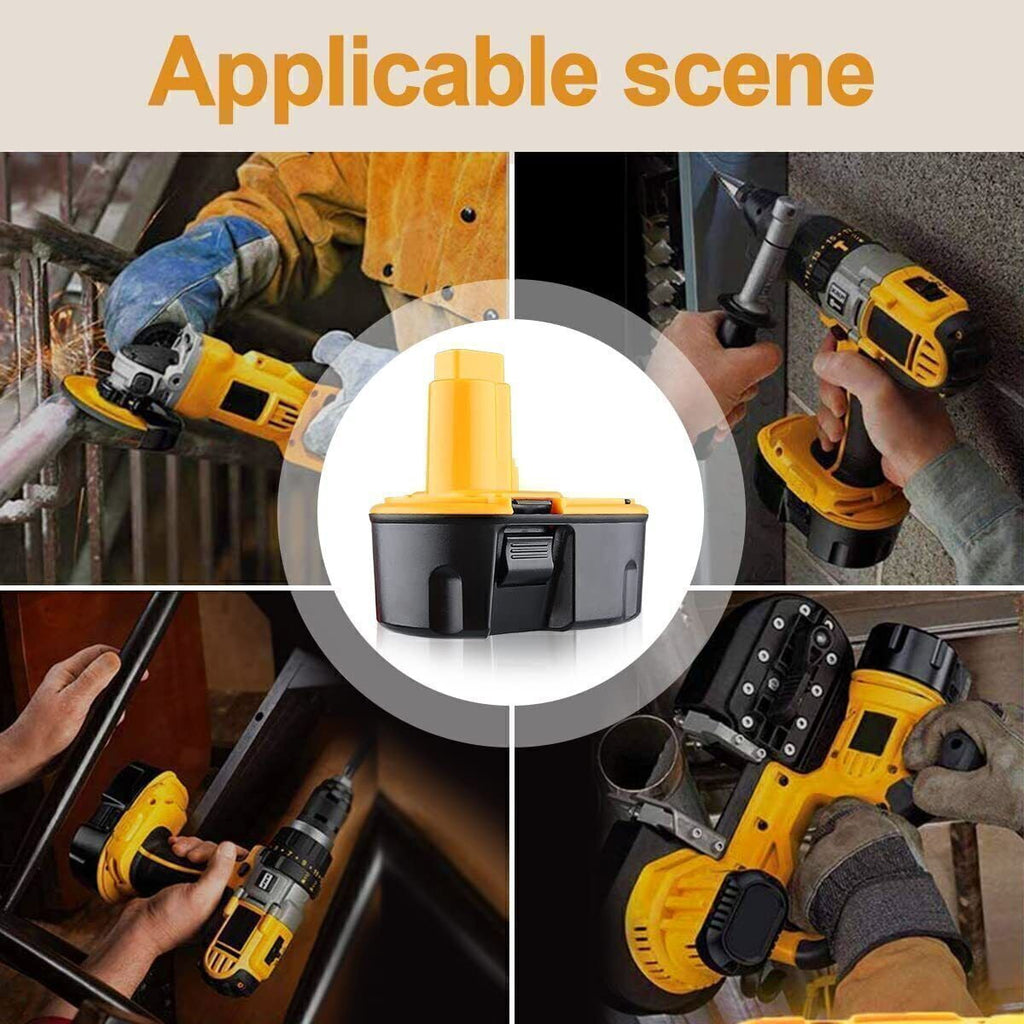 Applicable scene