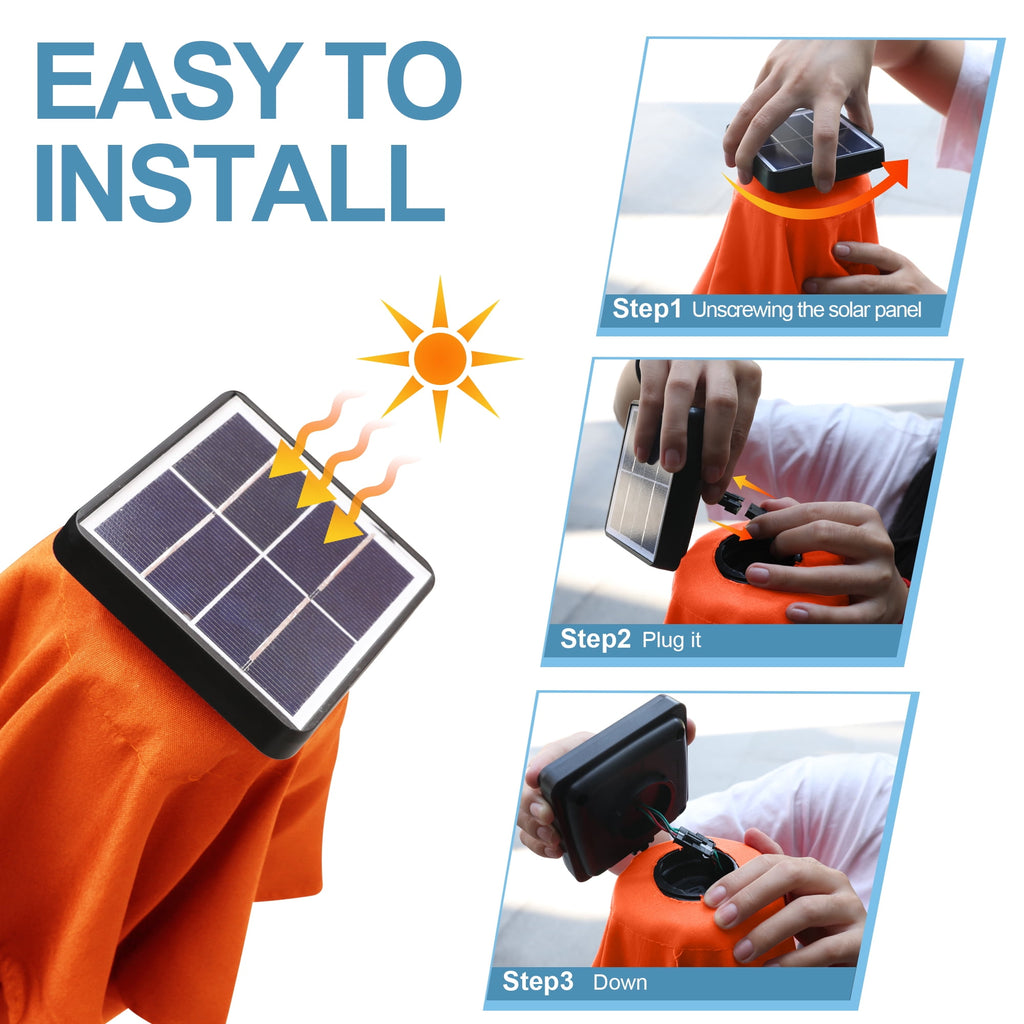 EASY TO INSTALL

Step1 Unscrewing the solar panel

Step2 Plug it

Step3 Down