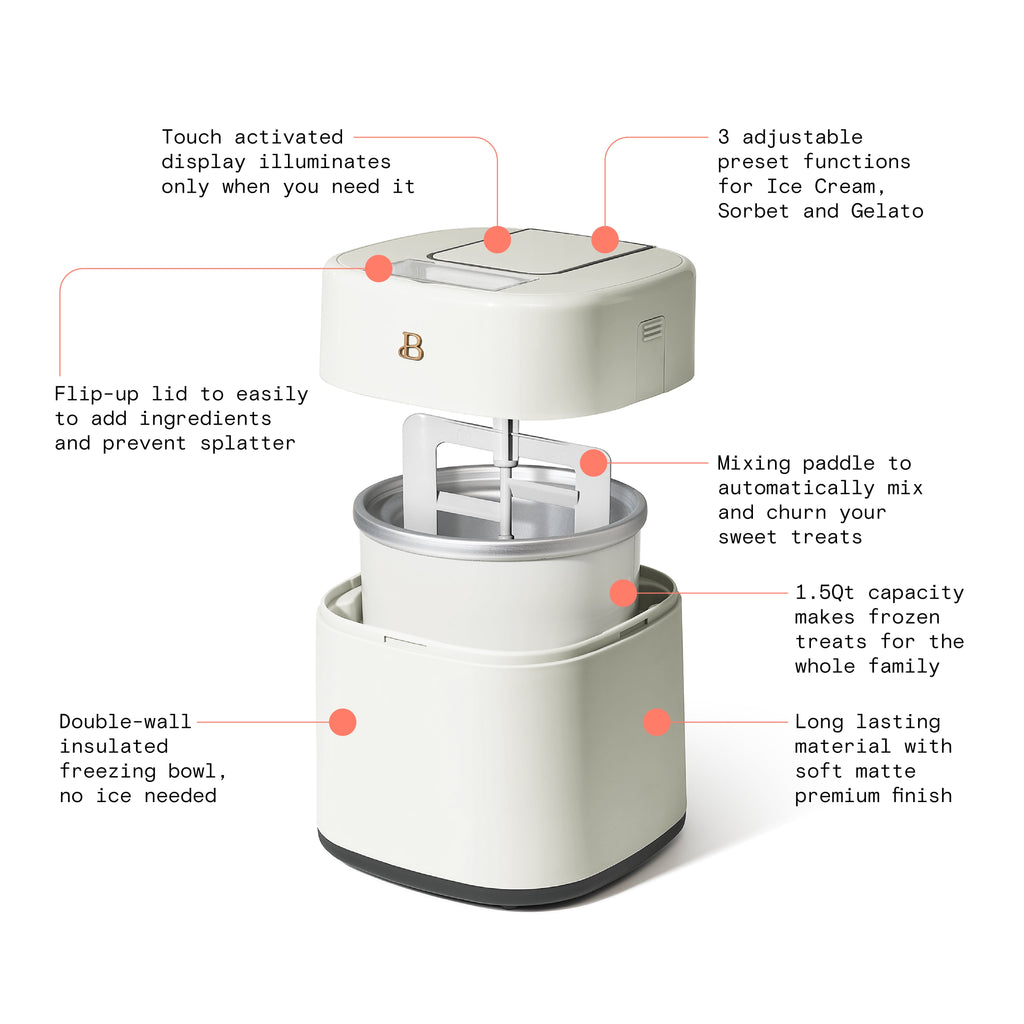 Touch activated display illuminates only when you need it

3 adjustable preset functions for Ice Cream, Sorbet and Gelato

Flip-up lid to easily to add ingredients and prevent splatter

B

Mixing paddle to automatically mix and churn your sweet treats

1.5Qt capacity makes frozen treats for the whole family

Double-wall insulated freezing bowl, no ice needed

Long lasting material with soft matte premium finish