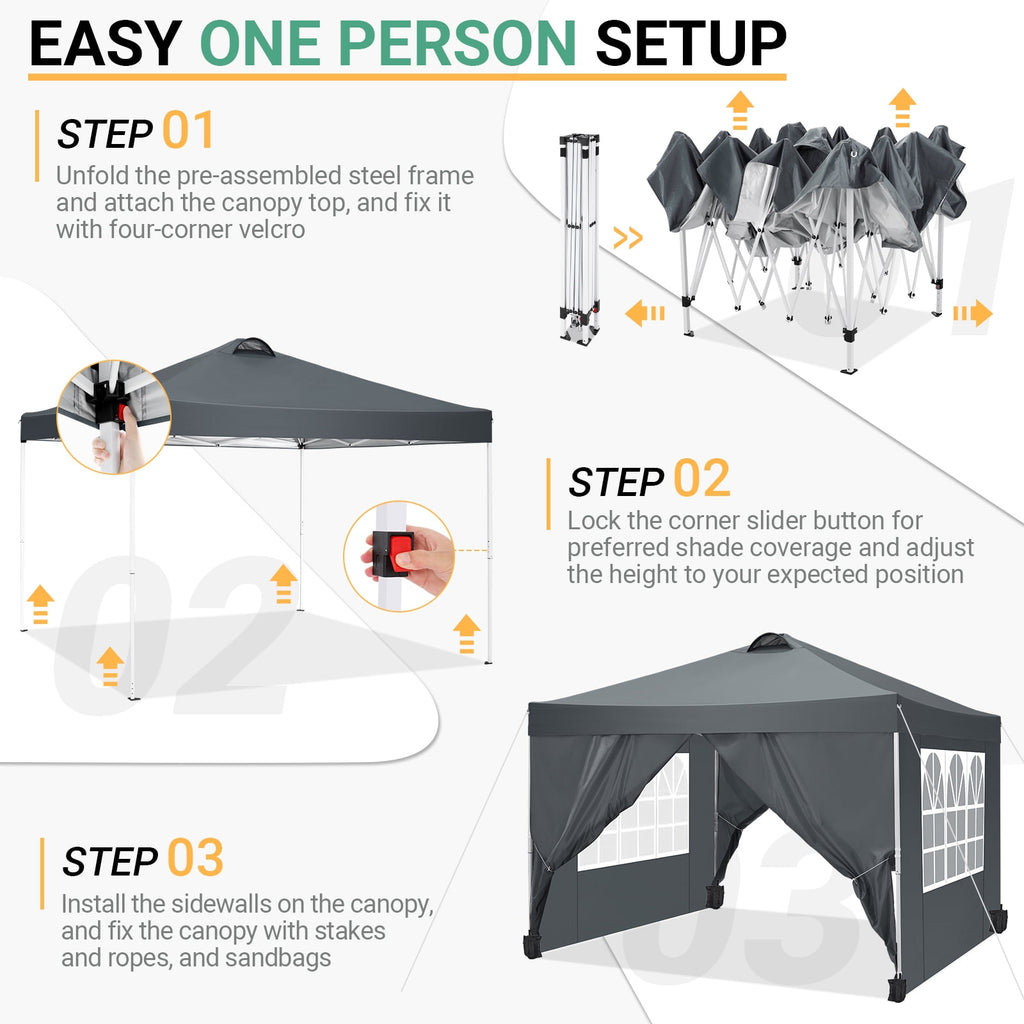 EASY ONE PERSON SETUP

STEP 01
Unfold the pre-assembled steel frame and attach the canopy top, and fix it with four-corner velcro

01

STEP 02
Lock the corner slider button for preferred shade coverage and adjust the height to your expected position

02

STEP 03
Install the sidewalls on the canopy, and fix the canopy with stakes and ropes, and sandbags

03