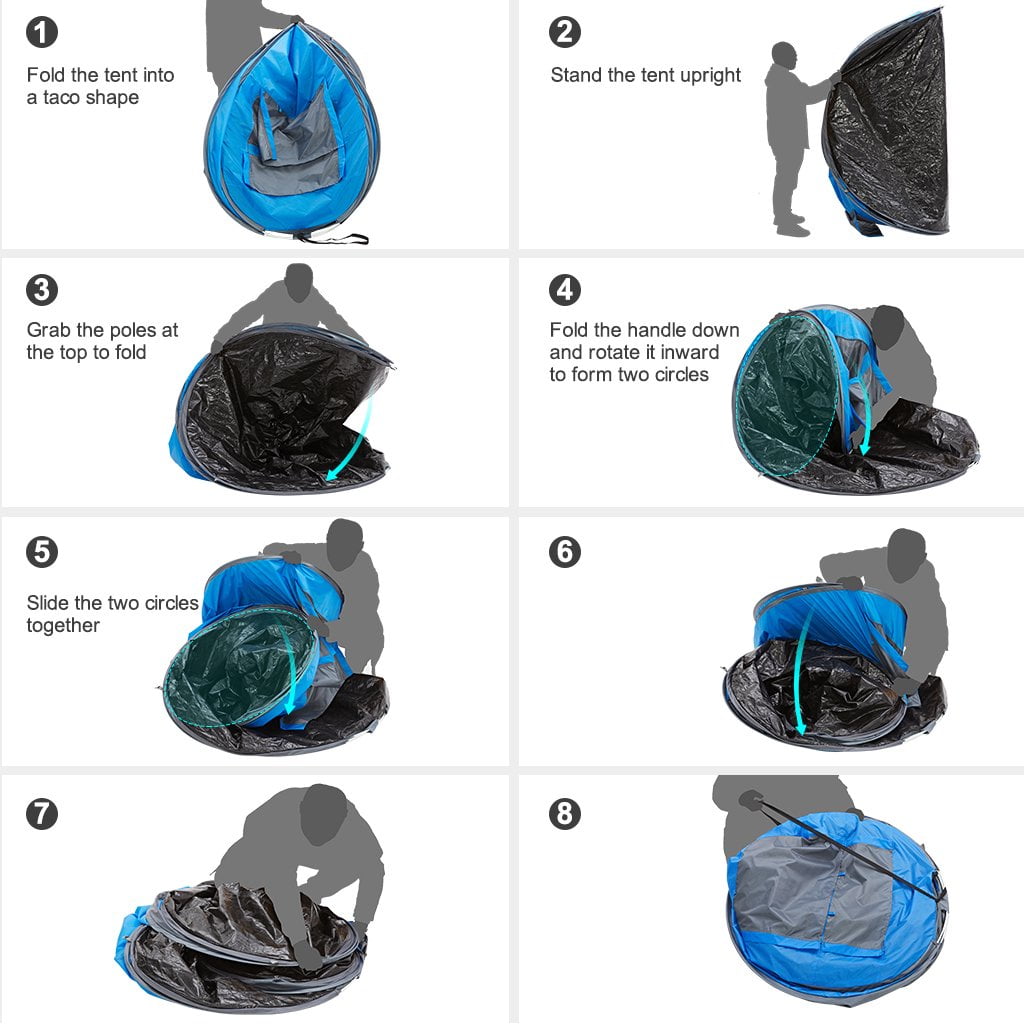 1
Fold the tent into a taco shape

2
Stand the tent upright

3
Grab the poles at the top to fold

4
Fold the handle down and rotate it inward to form two circles

5
Slide the two circles together

6

7

8