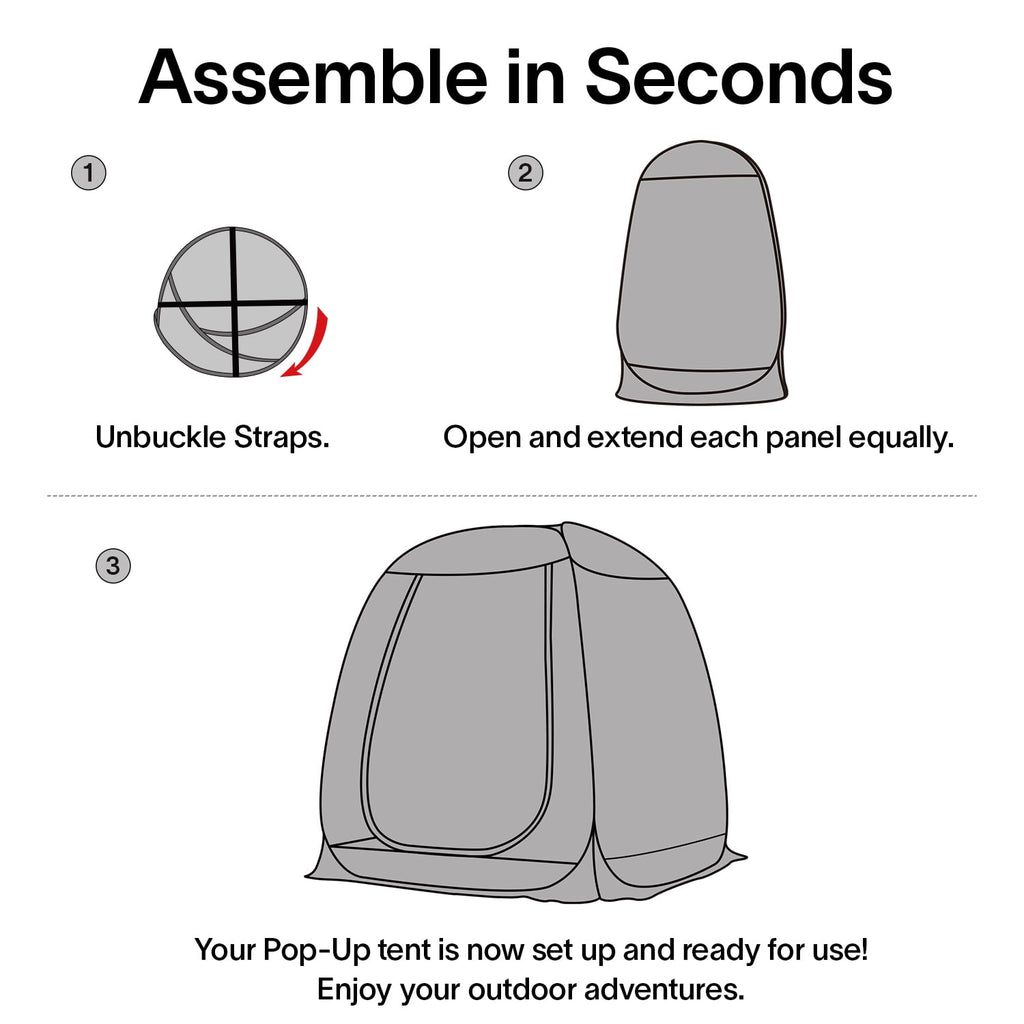 Assemble in Seconds

1

Unbuckle Straps.

2

Open and extend each panel equally.

3

Your Pop-Up tent is now set up and ready for use!
Enjoy your outdoor adventures.