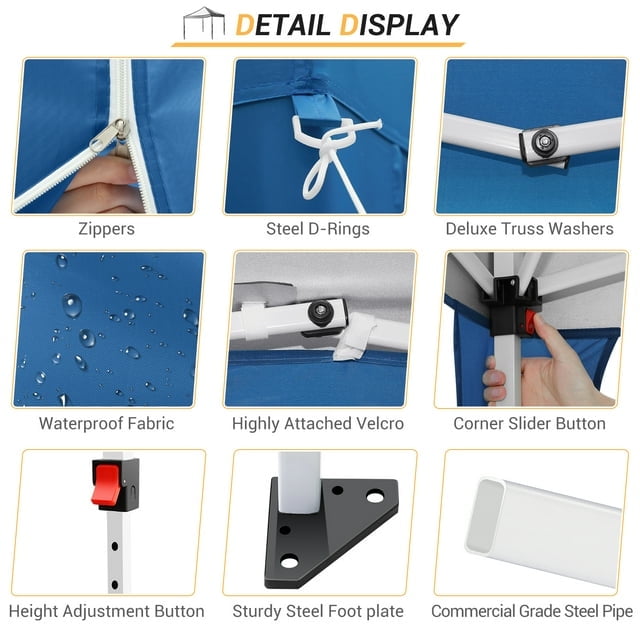 DETAIL DISPLAY

Zippers

Steel D-Rings

Deluxe Truss Washers

Waterproof Fabric

Highly Attached Velcro

Corner Slider Button

Height Adjustment Button

Sturdy Steel Foot plate

Commercial Grade Steel Pipe