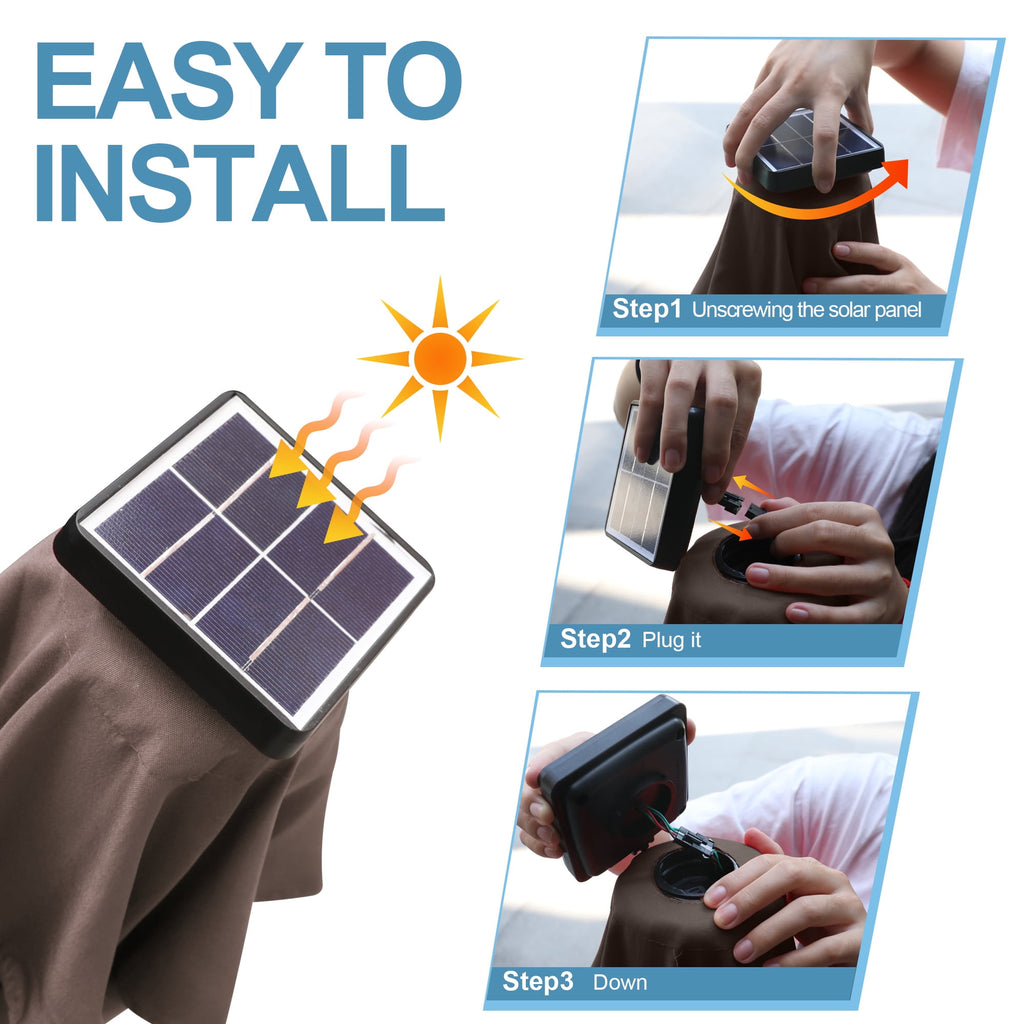 EASY TO INSTALL

Step1 Unscrewing the solar panel

Step2 Plug it

Step3 Down