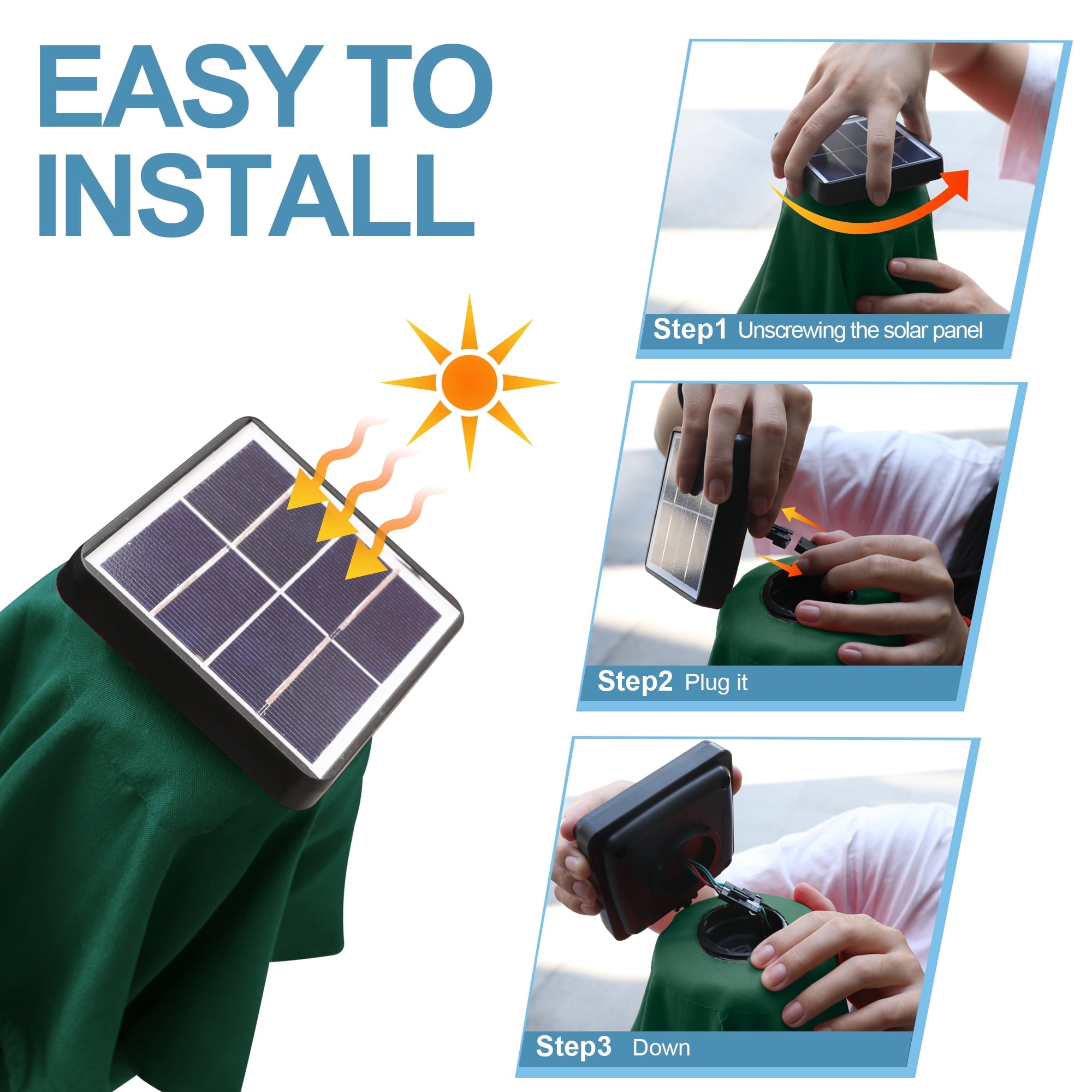 EASY TO INSTALL

Step1 Unscrewing the solar panel

Step2 Plug it

Step3 Down