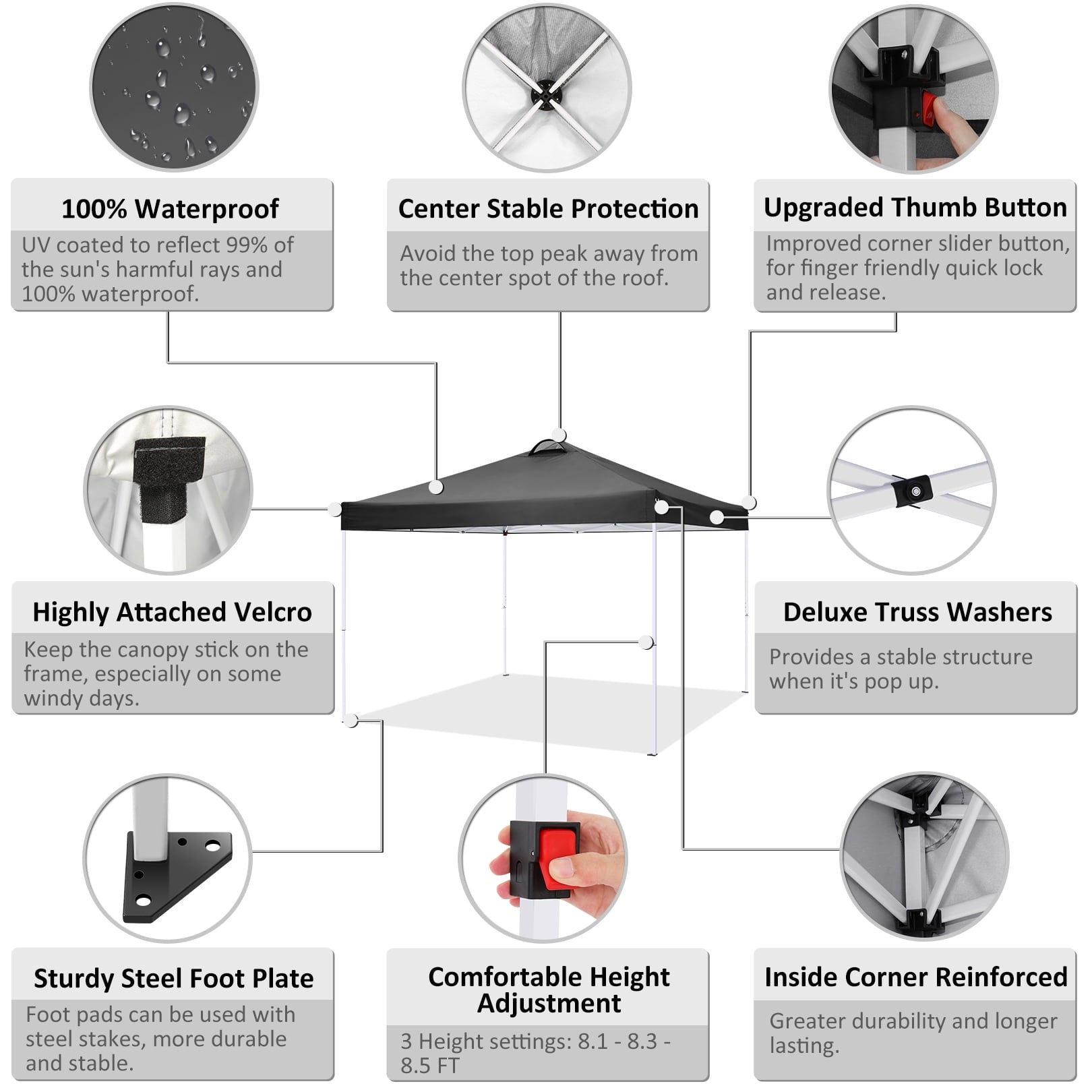 100% Waterproof

UV coated to reflect 99% of the sun's harmful rays and 100% waterproof.

Center Stable Protection

Avoid the top peak away from the center spot of the roof.

Upgraded Thumb Button

Improved corner slider button, for finger friendly quick lock and release.

Highly Attached Velcro

Keep the canopy stick on the frame, especially on some windy days.

Deluxe Truss Washers

Provides a stable structure when it's pop up.

Sturdy Steel Foot Plate

Foot pads can be used with steel stakes, more durable and stable.

Comfortable Height Adjustment

3 Height settings: 8.1 - 8.3 - 8.5 FT

Inside Corner Reinforced

Greater durability and longer lasting.