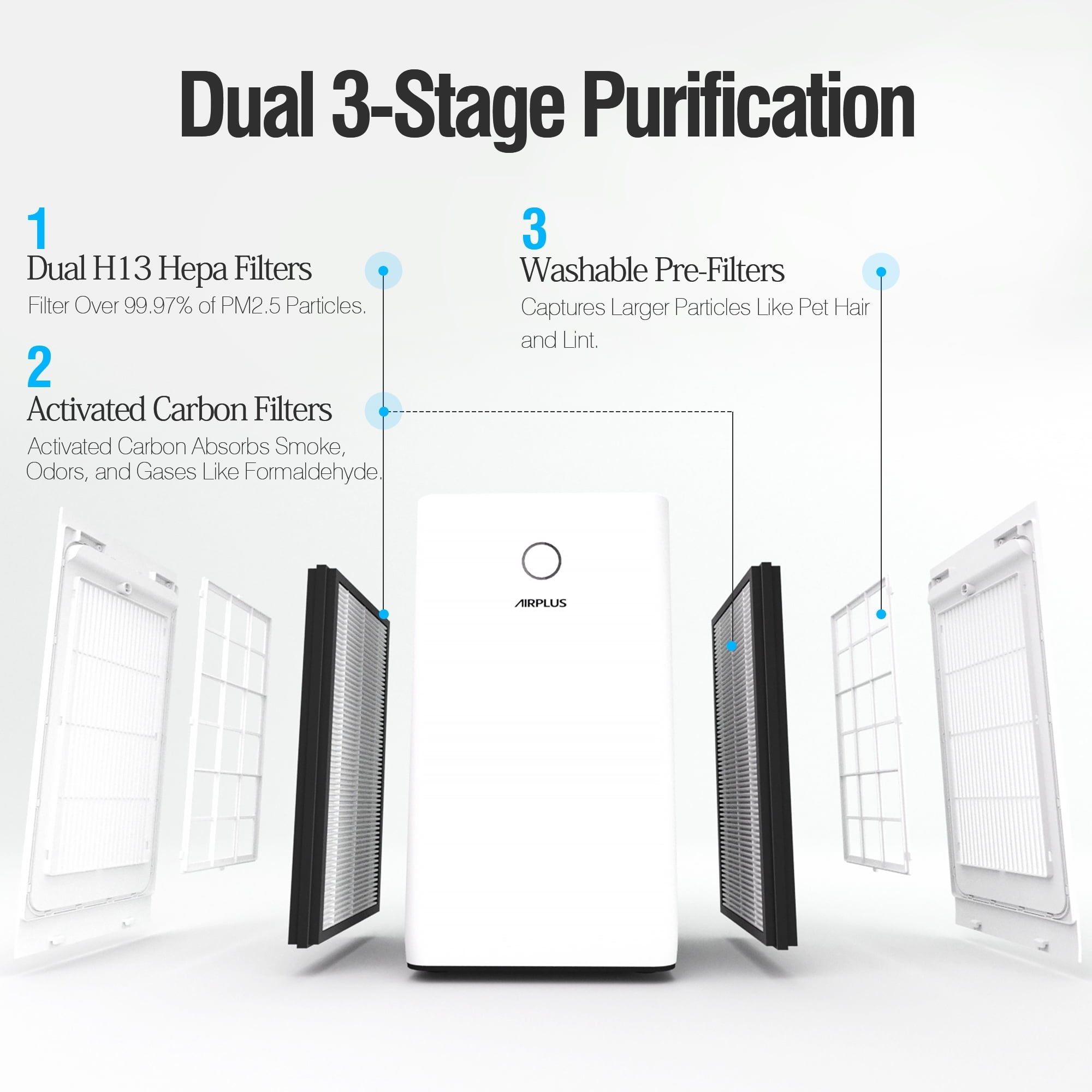 Dual 3-Stage Purification

1
Dual H13 Hepa Filters
Filter Over 99.97% of PM2.5 Particles.

2
Activated Carbon Filters
Activated Carbon Absorbs Smoke, Odors, and Gases Like Formaldehyde.

3
Washable Pre-Filters
Captures Larger Particles Like Pet Hair and Lint.

AIRPLUS