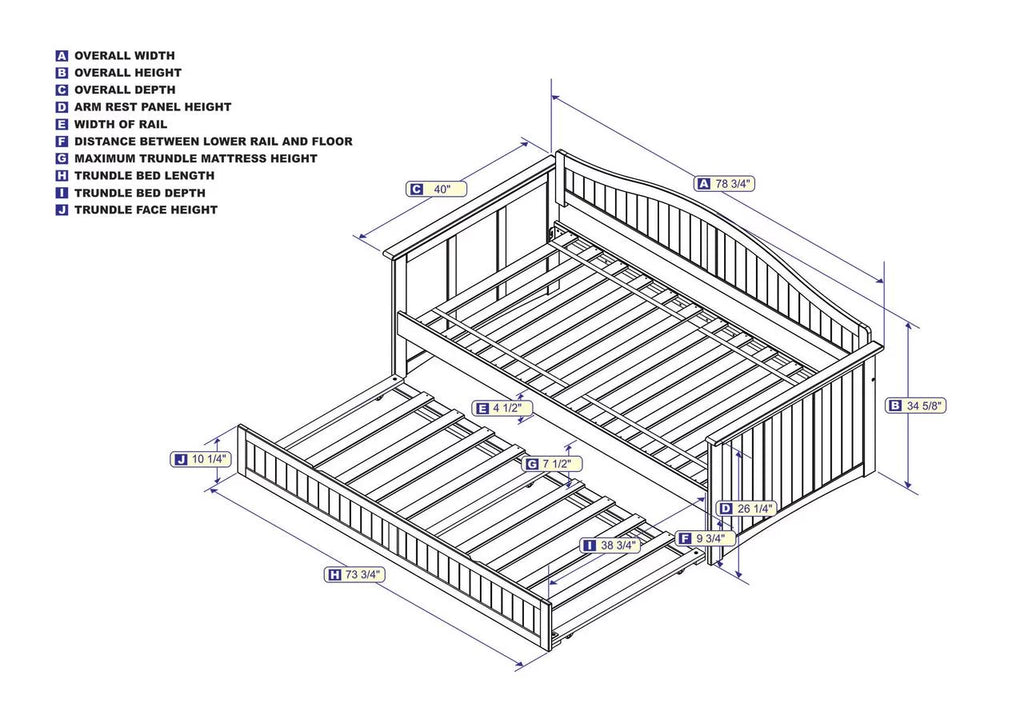 A OVERALL WIDTH
B OVERALL HEIGHT
C OVERALL DEPTH
D ARM REST PANEL HEIGHT
E WIDTH OF RAIL
F DISTANCE BETWEEN LOWER RAIL AND FLOOR
G MAXIMUM TRUNDLE MATTRESS HEIGHT
H TRUNDLE BED LENGTH
I TRUNDLE BED DEPTH
J TRUNDLE FACE HEIGHT

C 40"
A 78 3/4"
B 34 5/8"
E 4 1/2"
J 10 1/4"
G 7 1/2"
D 26 1/4"
I 38 3/4"
F 9 3/4"
H 73 3/4"