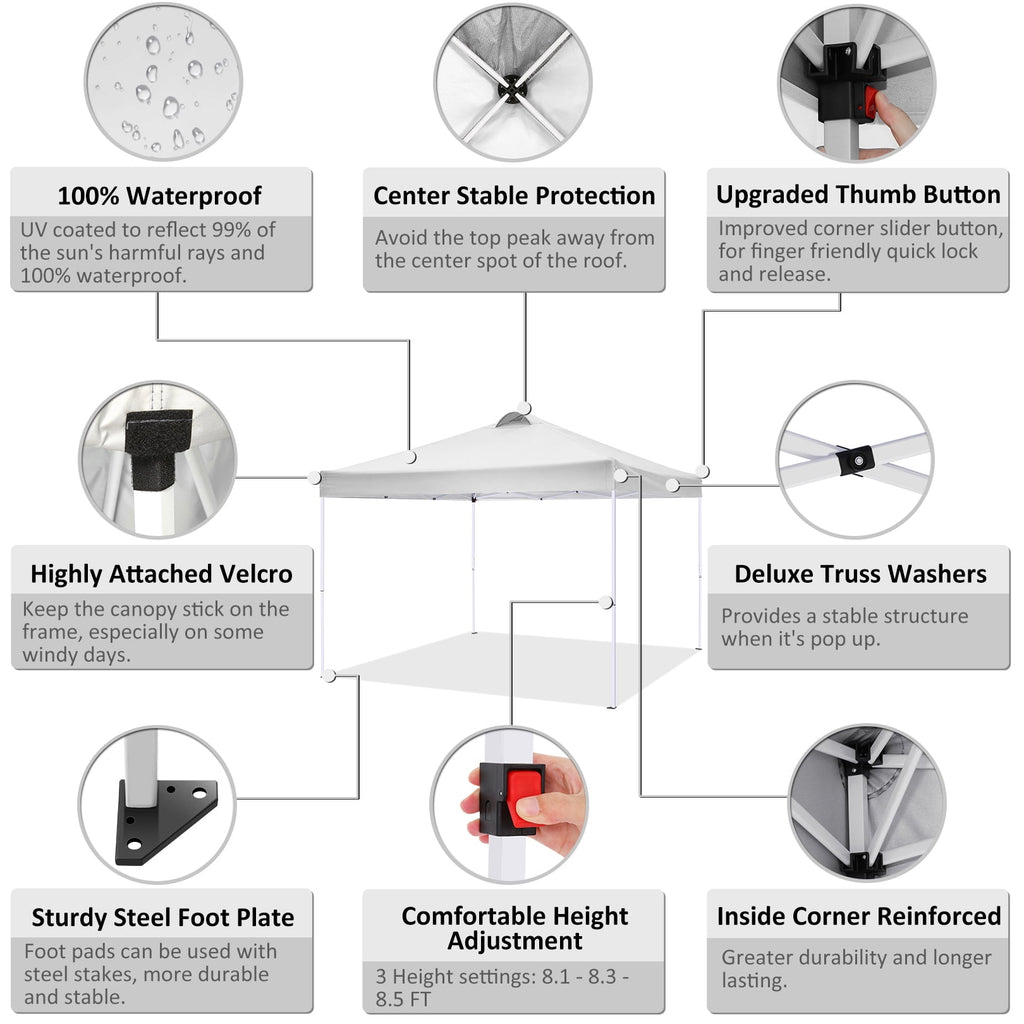 100% Waterproof
UV coated to reflect 99% of the sun's harmful rays and 100% waterproof.

Center Stable Protection
Avoid the top peak away from the center spot of the roof.

Upgraded Thumb Button
Improved corner slider button, for finger friendly quick lock and release.

Highly Attached Velcro
Keep the canopy stick on the frame, especially on some windy days.

Deluxe Truss Washers
Provides a stable structure when it's pop up.

Sturdy Steel Foot Plate
Foot pads can be used with steel stakes, more durable and stable.

Comfortable Height Adjustment
3 Height settings: 8.1 - 8.3 - 8.5 FT

Inside Corner Reinforced
Greater durability and longer lasting.