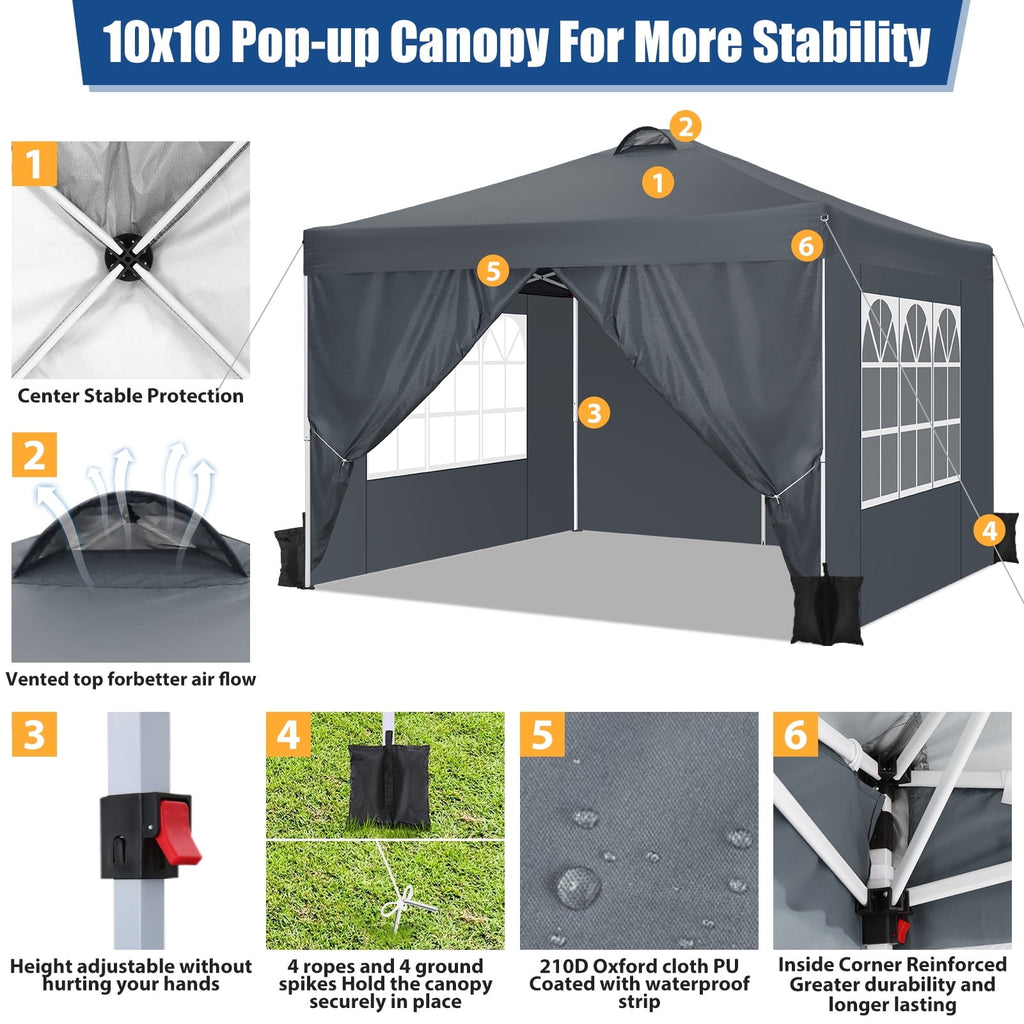 10x10 Pop-up Canopy For More Stability

1

Center Stable Protection

2

Vented top forbetter air flow

2
1
6
5
3
4

3

Height adjustable without hurting your hands

4

4 ropes and 4 ground spikes Hold the canopy securely in place

5

210D Oxford cloth PU Coated with waterproof strip

6

Inside Corner Reinforced Greater durability and longer lasting