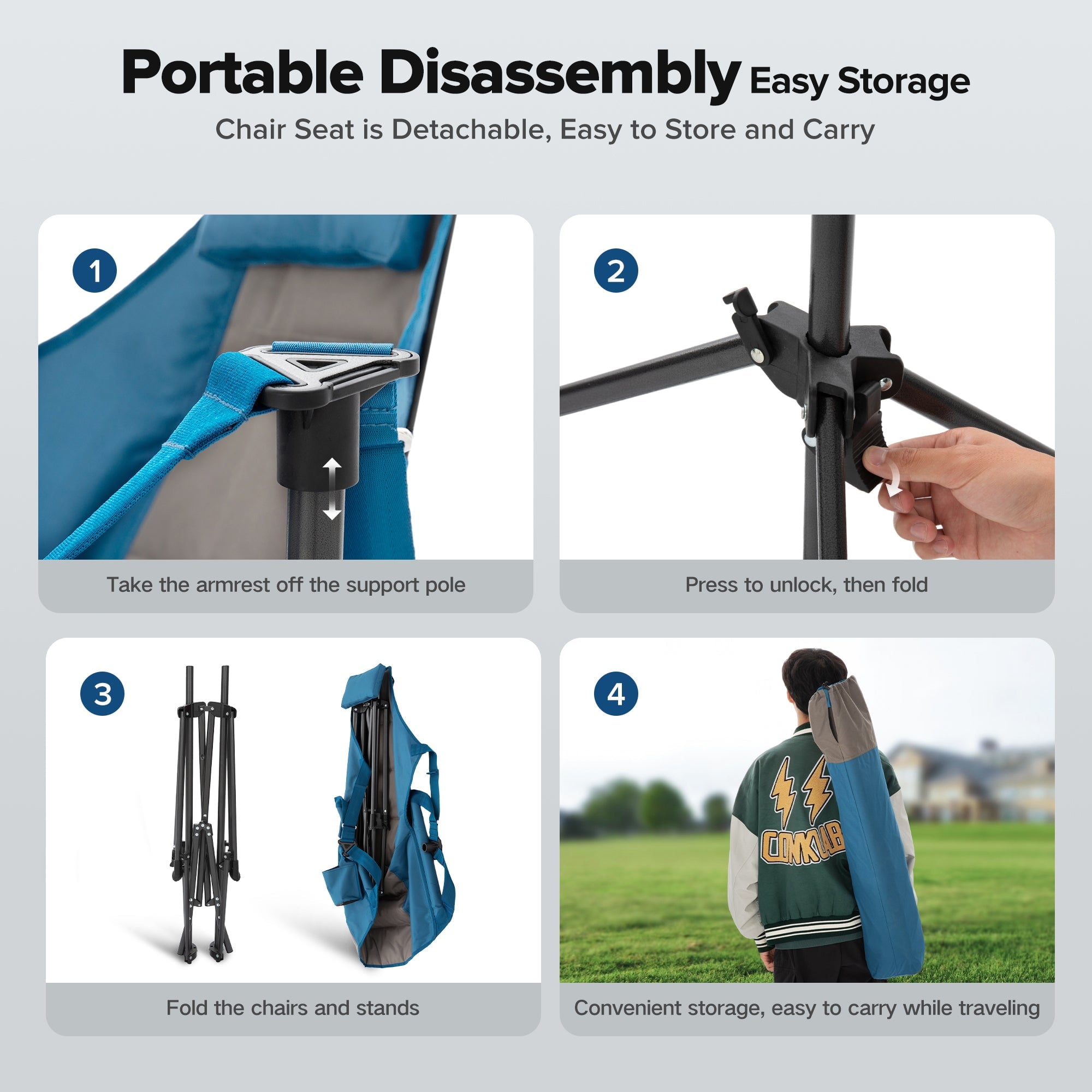 Portable Disassembly Easy Storage

Chair Seat is Detachable, Easy to Store and Carry

1

Take the armrest off the support pole

2

Press to unlock, then fold

3

Fold the chairs and stands

4

CONKLAB

Convenient storage, easy to carry while traveling