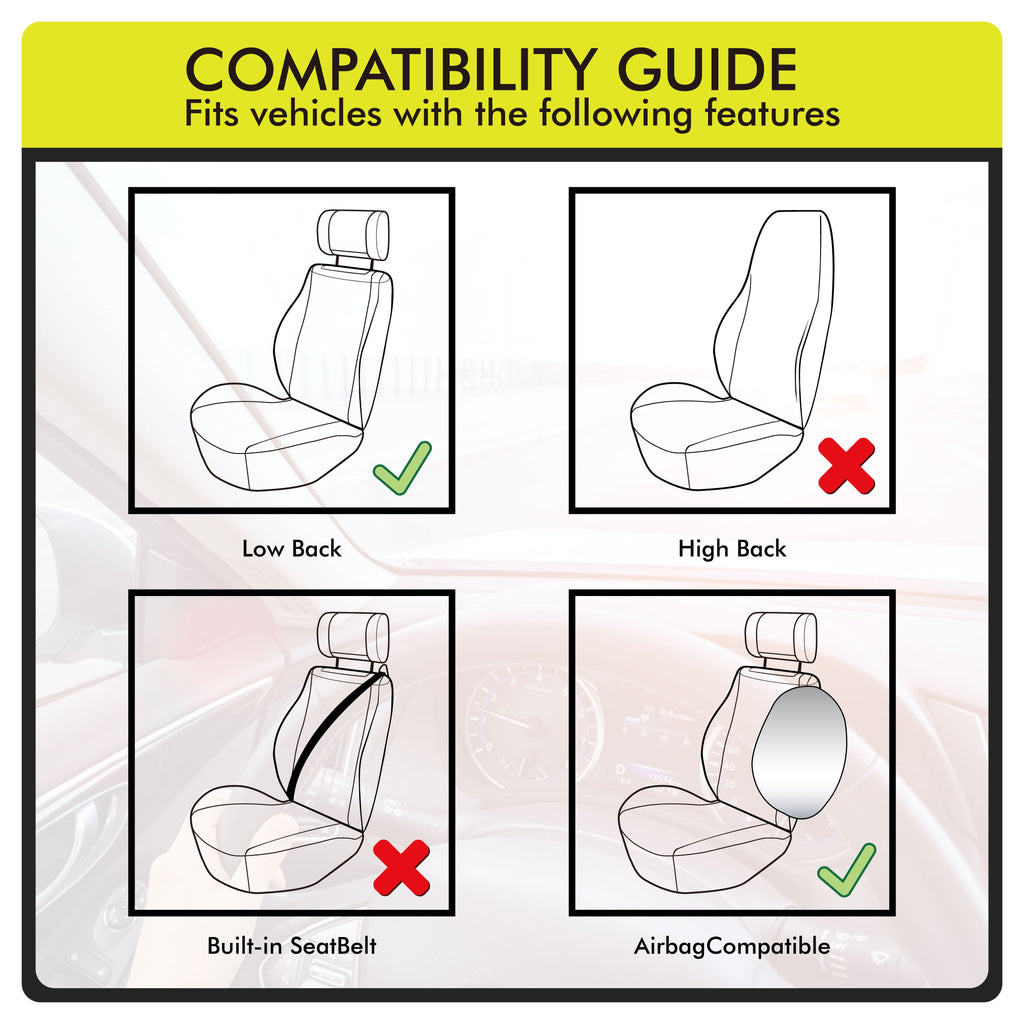 COMPATIBILITY GUIDE
Fits vehicles with the following features

Low Back

High Back

Built-in SeatBelt

AirbagCompatible