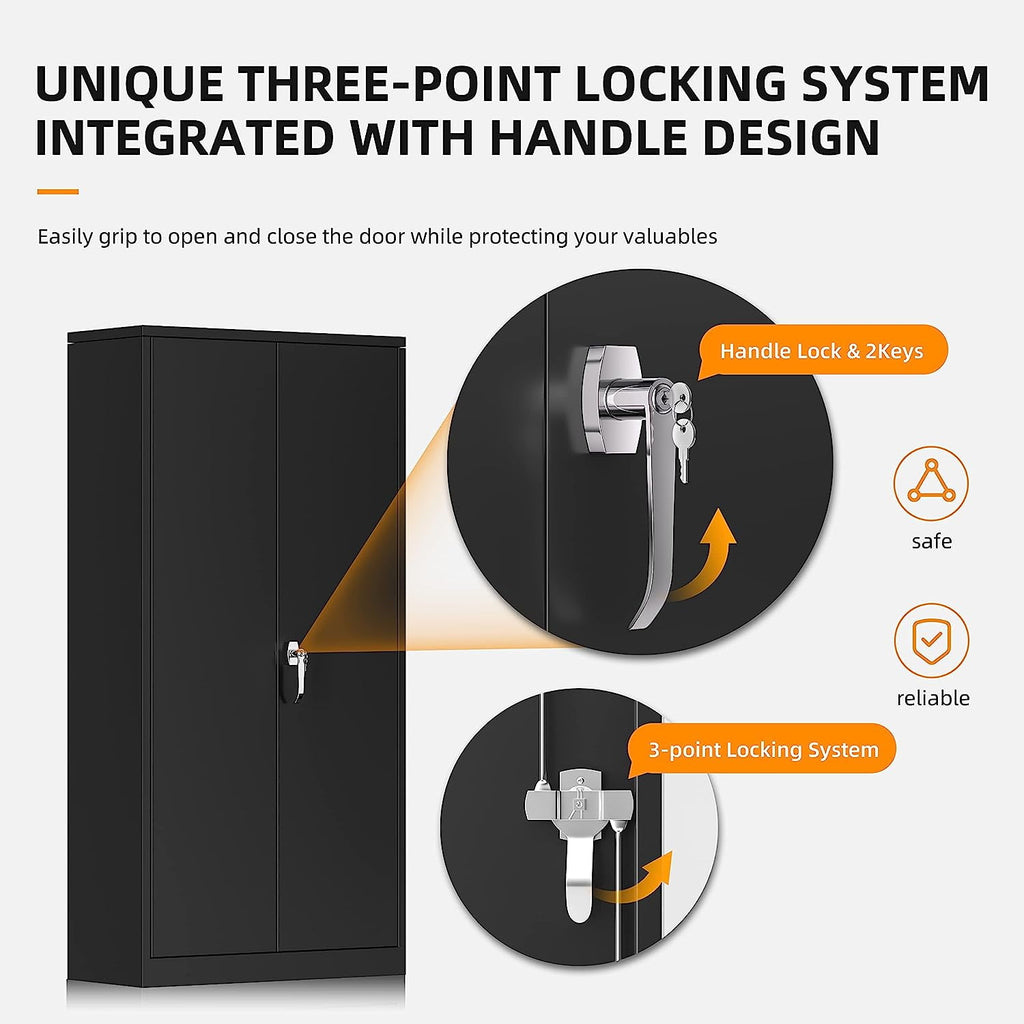 UNIQUE THREE-POINT LOCKING SYSTEM INTEGRATED WITH HANDLE DESIGN

Easily grip to open and close the door while protecting your valuables

Handle Lock & 2Keys

safe

reliable

3-point Locking System