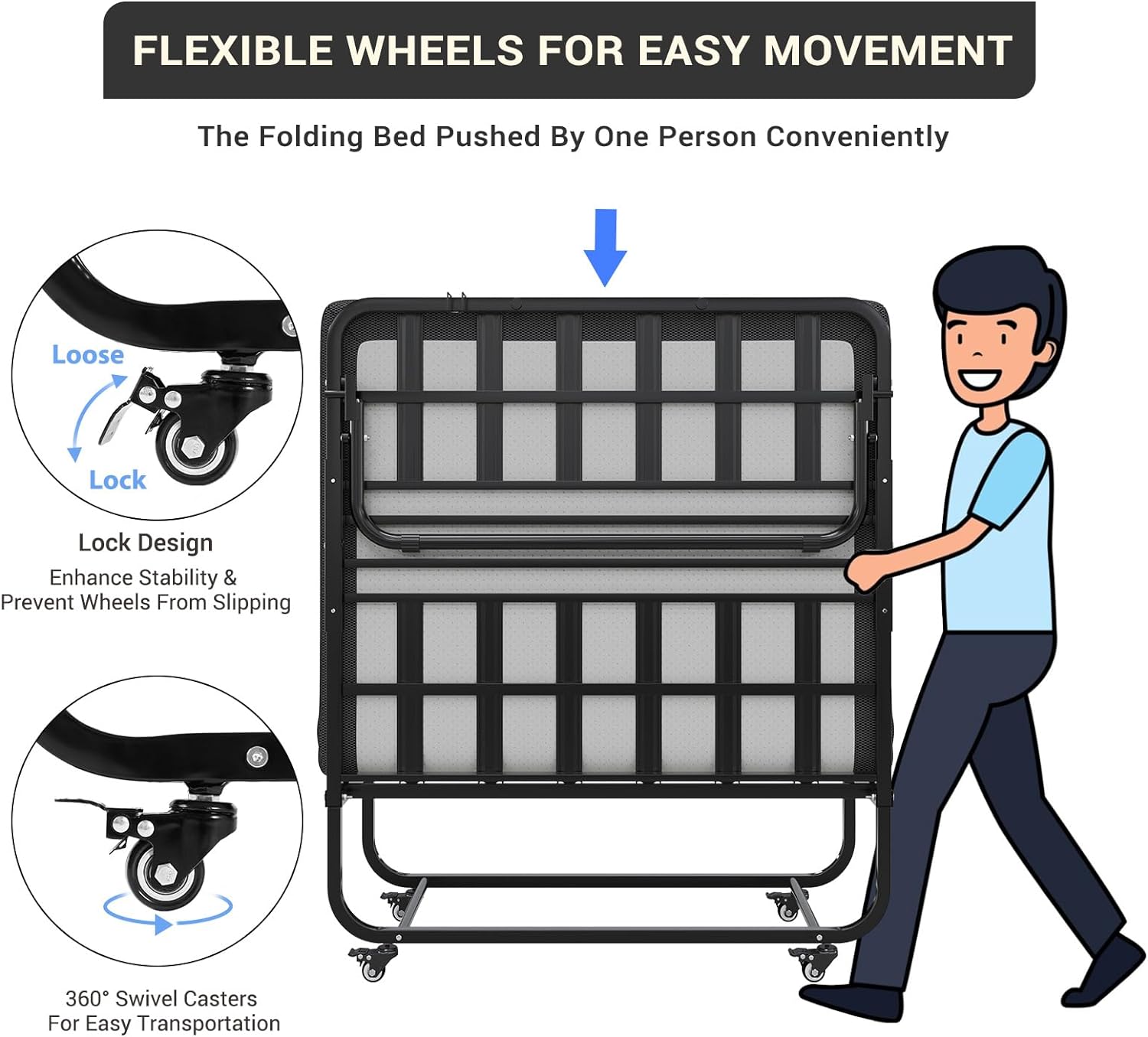 FLEXIBLE WHEELS FOR EASY MOVEMENT

The Folding Bed Pushed By One Person Conveniently

Loose

Lock

Lock Design

Enhance Stability & Prevent Wheels From Slipping

360° Swivel Casters For Easy Transportation