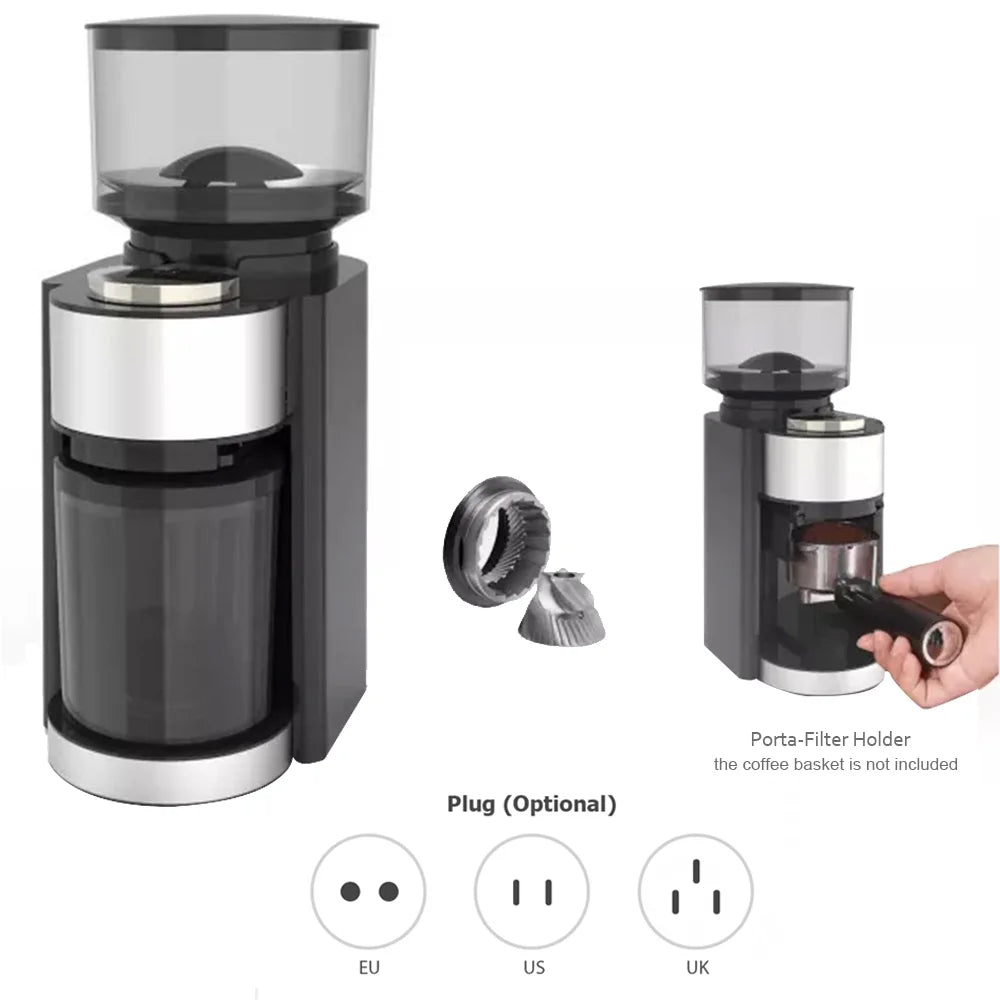 Porta-Filter Holder
the coffee basket is not included

Plug (Optional)

EU
US
UK